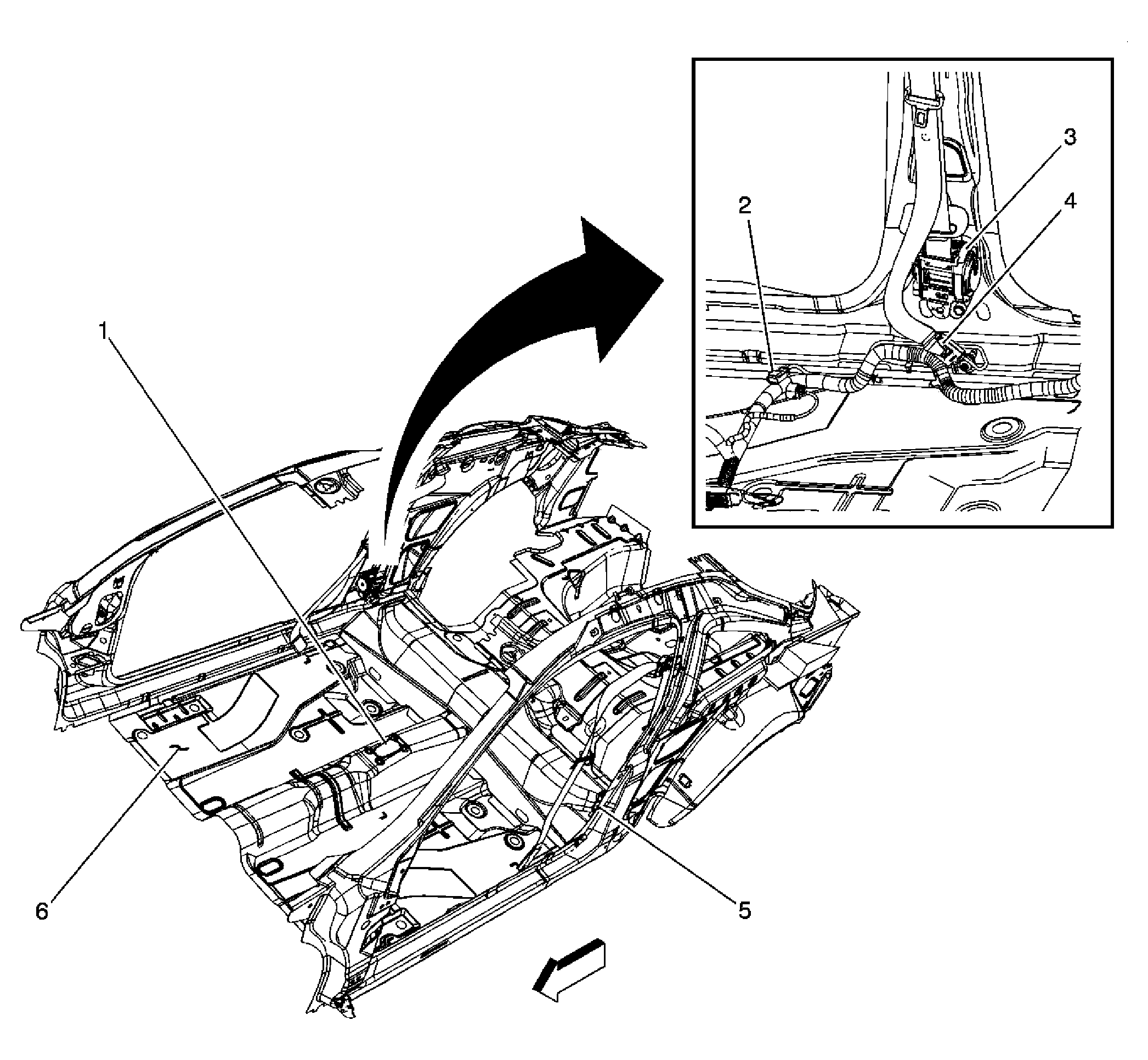 3
2
4
1
6
5