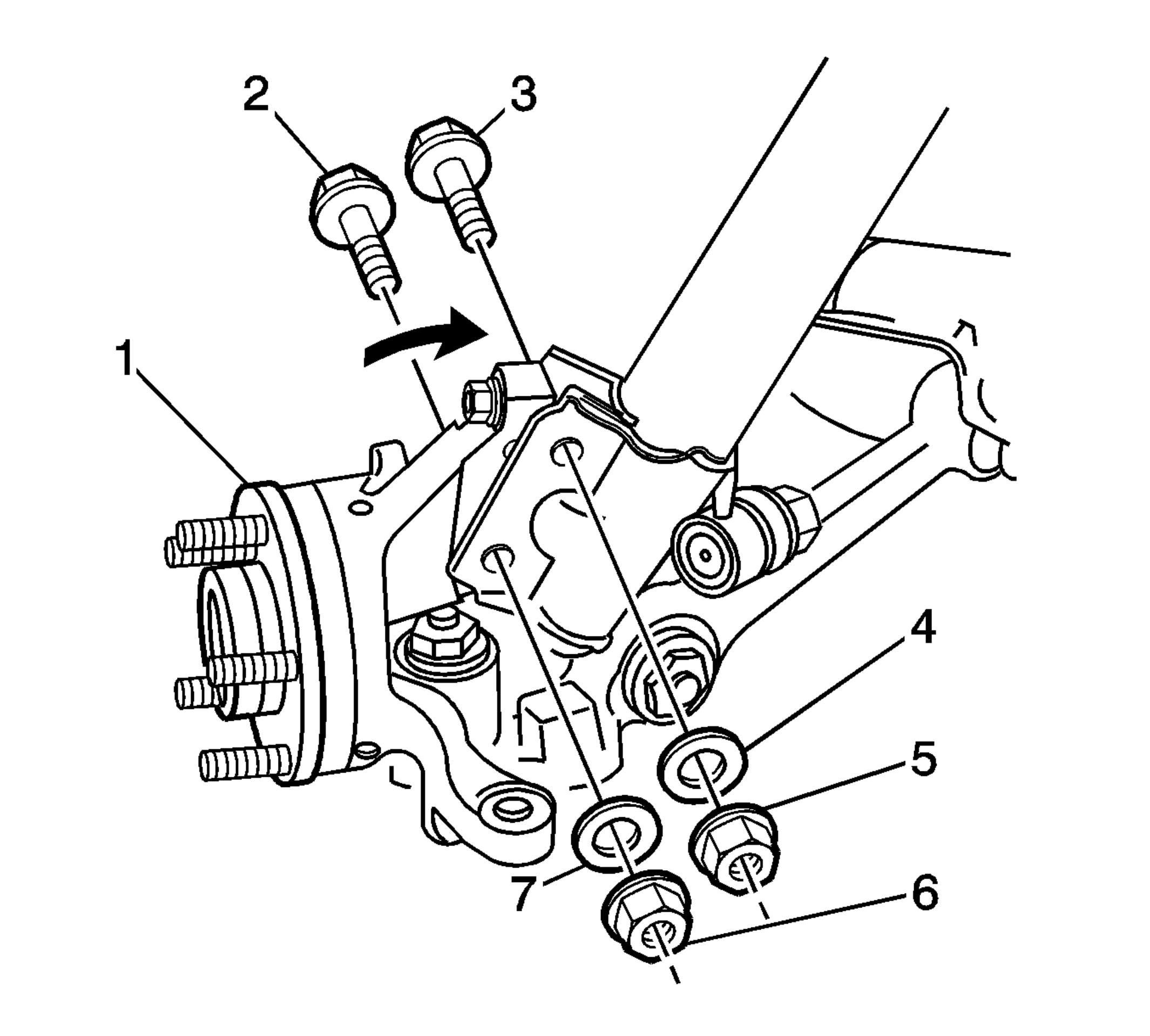 2
3
1
4
5
7
6