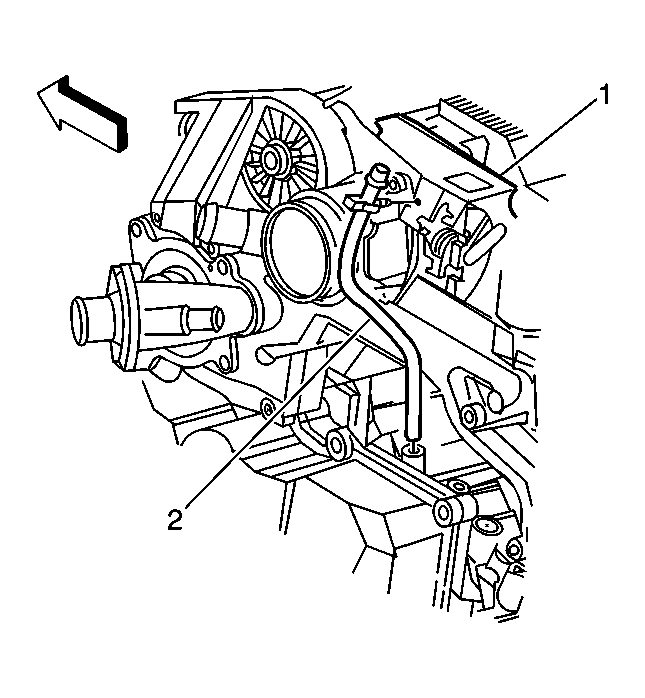 1

2