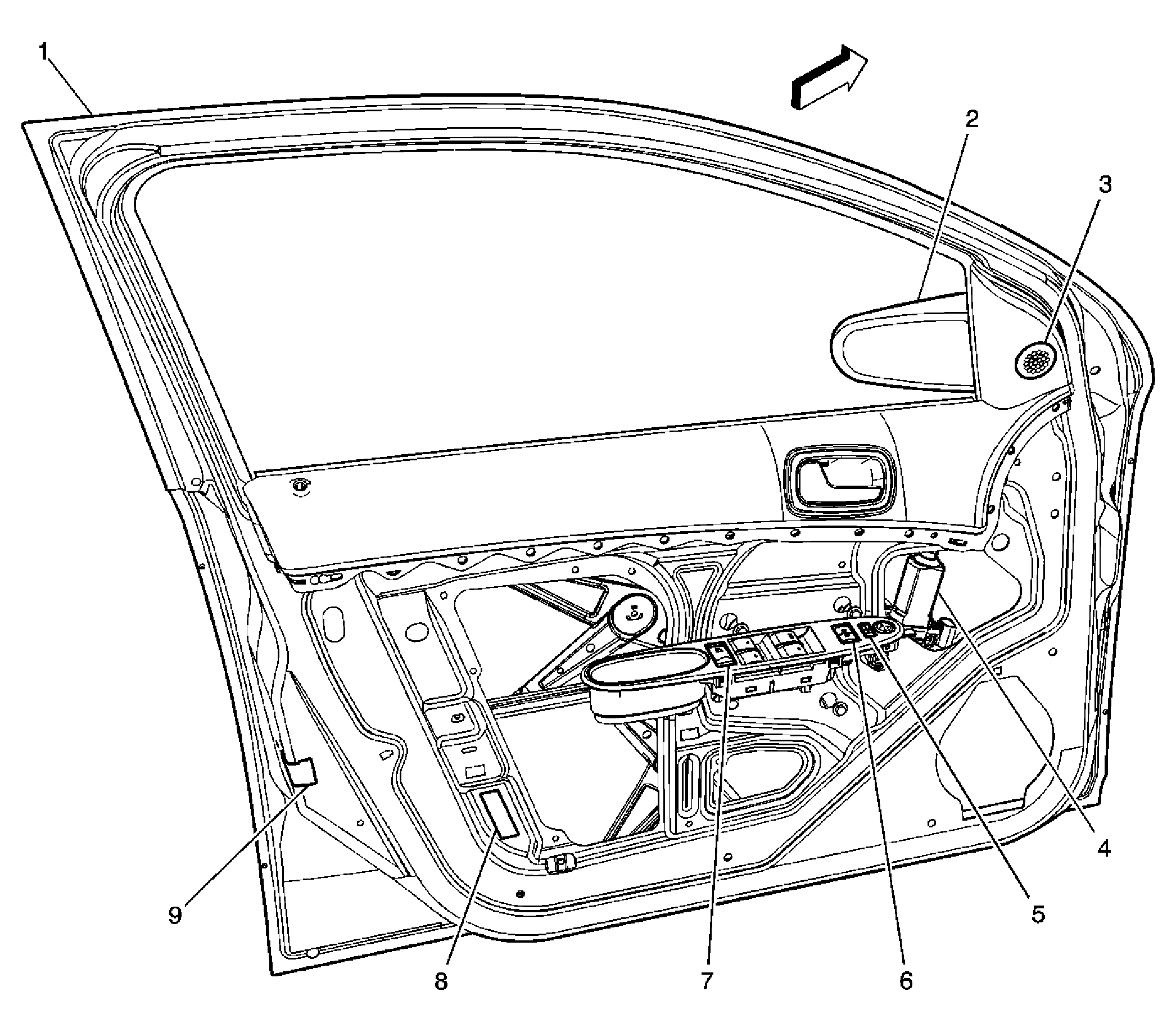 1
2
3
4
5
6
7
8
9