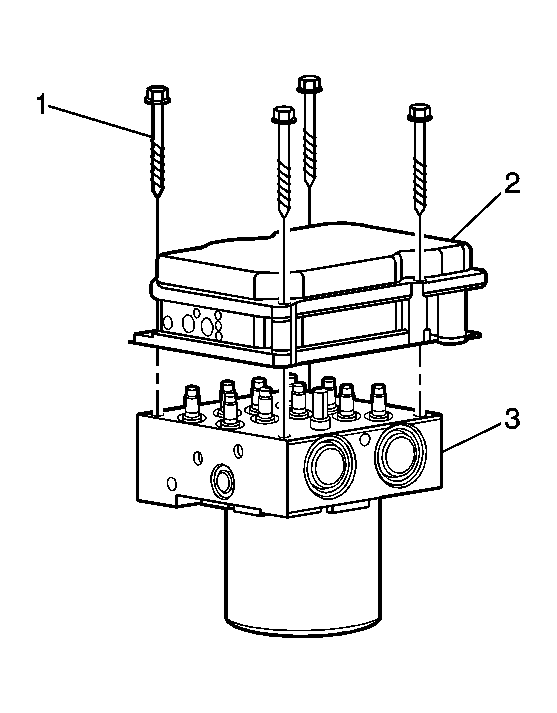 1
2
3