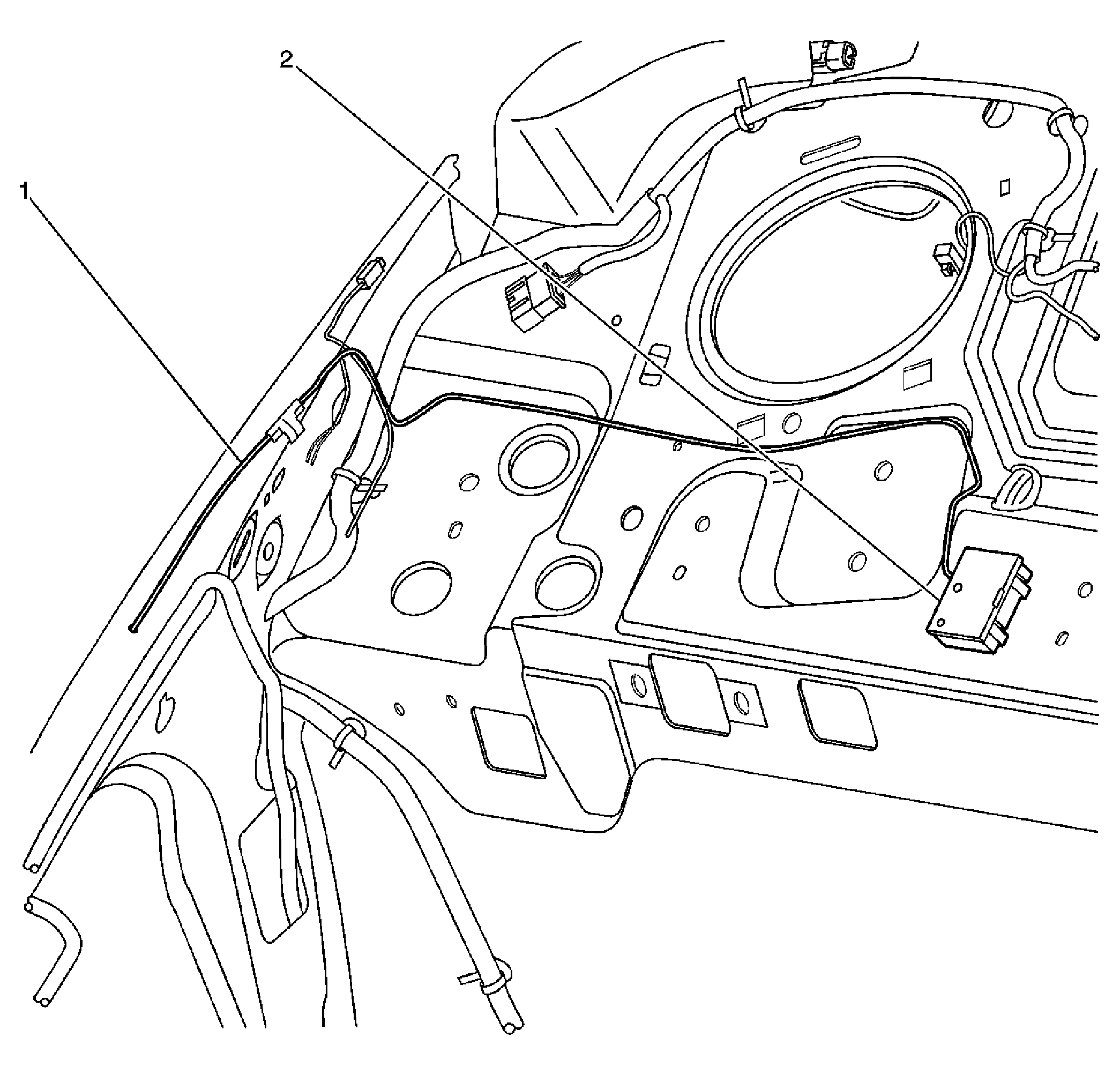 2
1