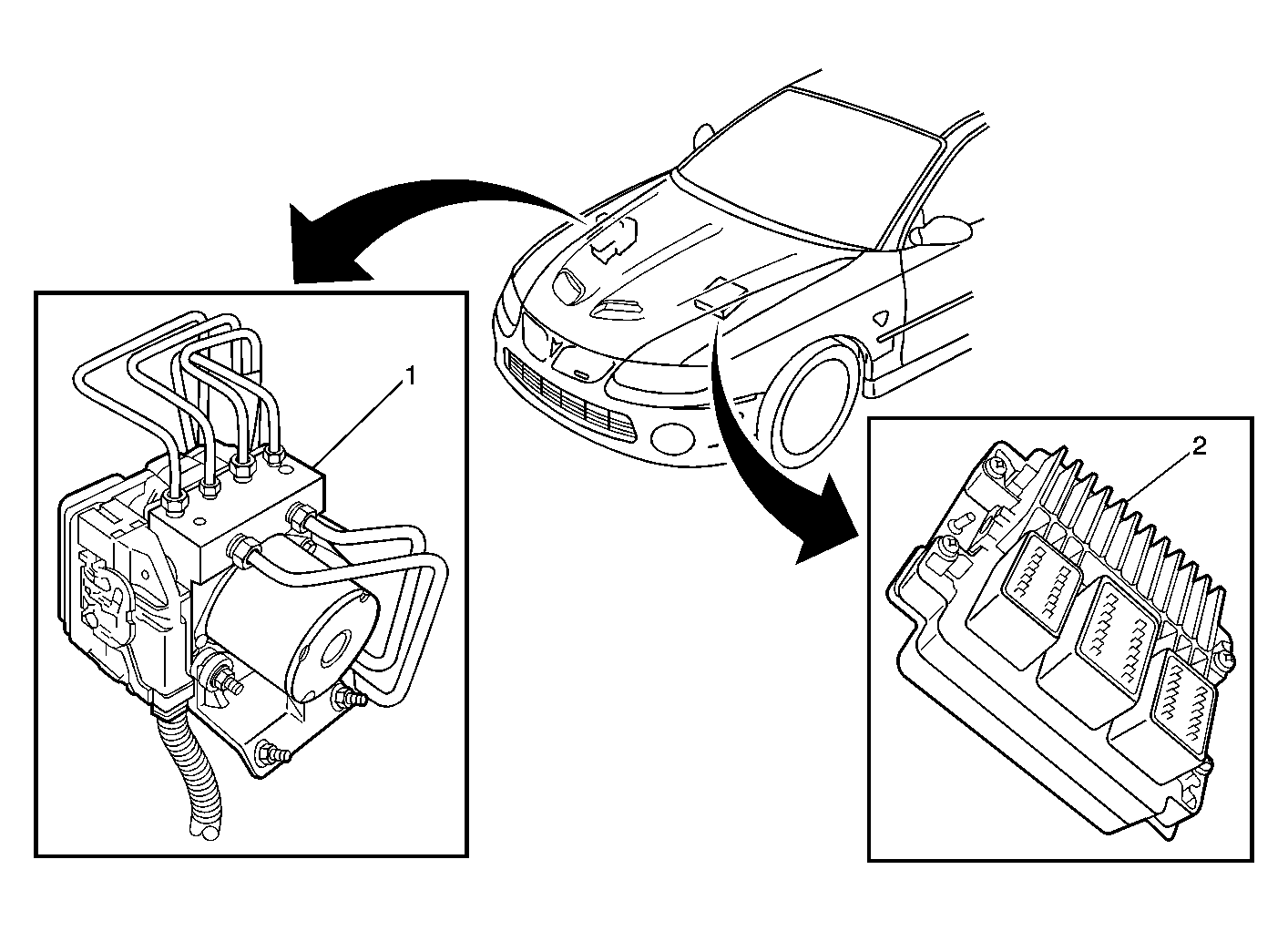 1

2