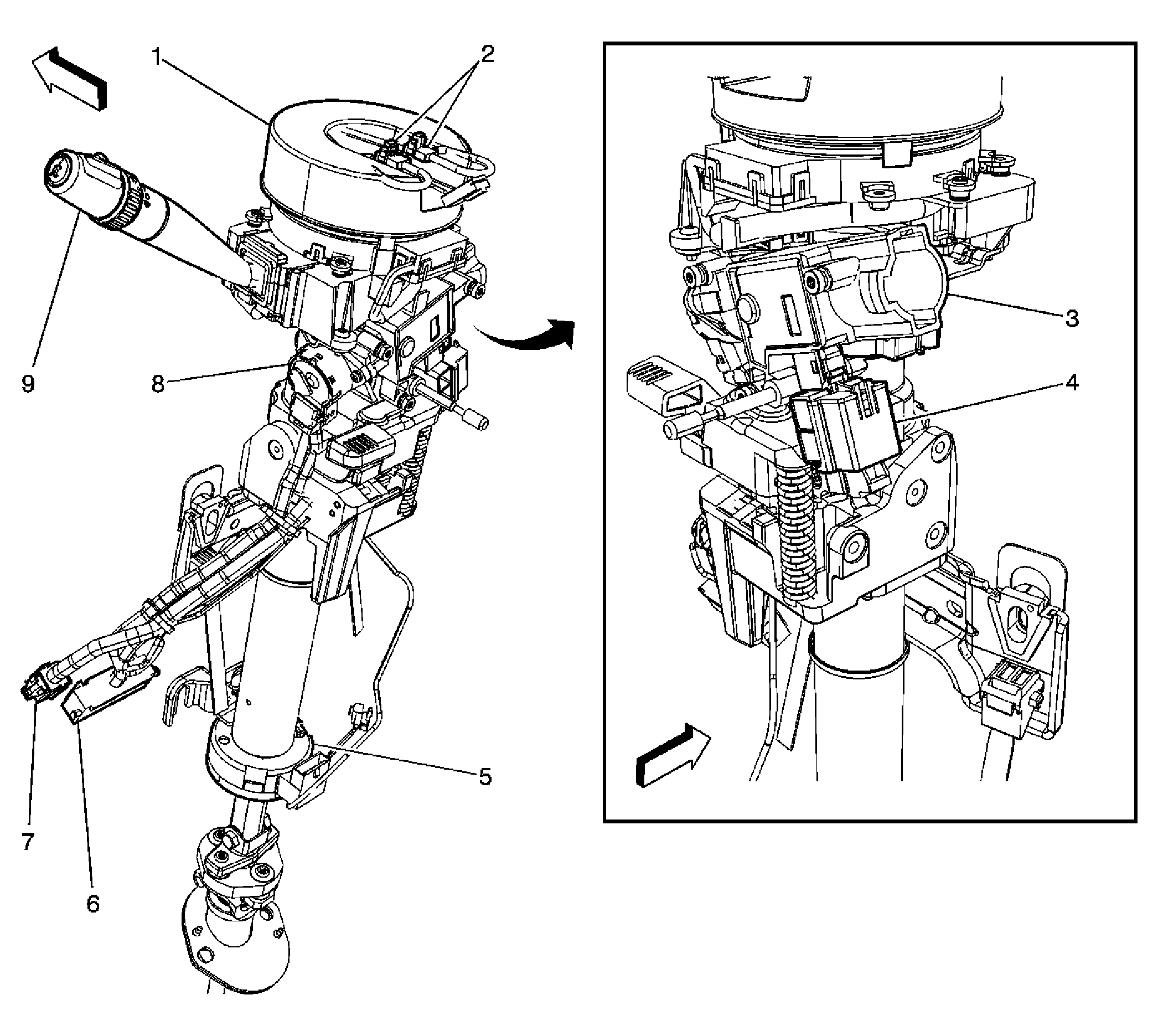 1
2
9
8
3
4
5
7
6