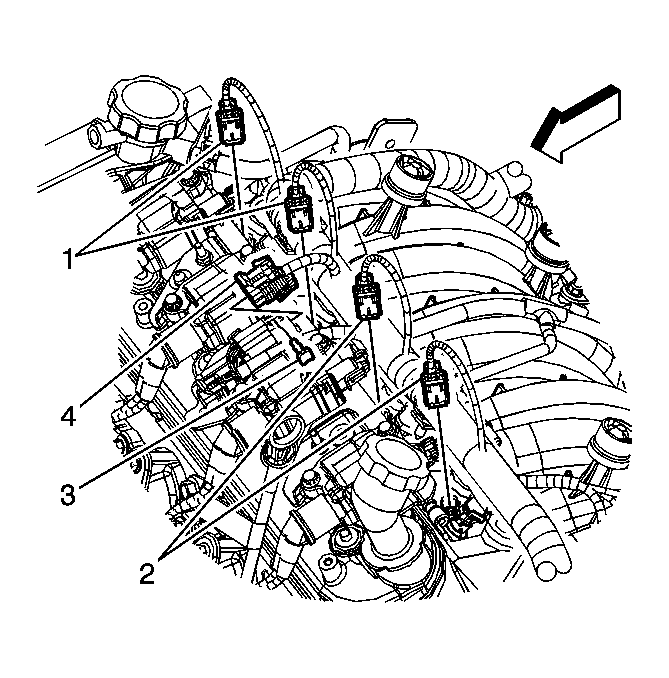 1
4
3
2