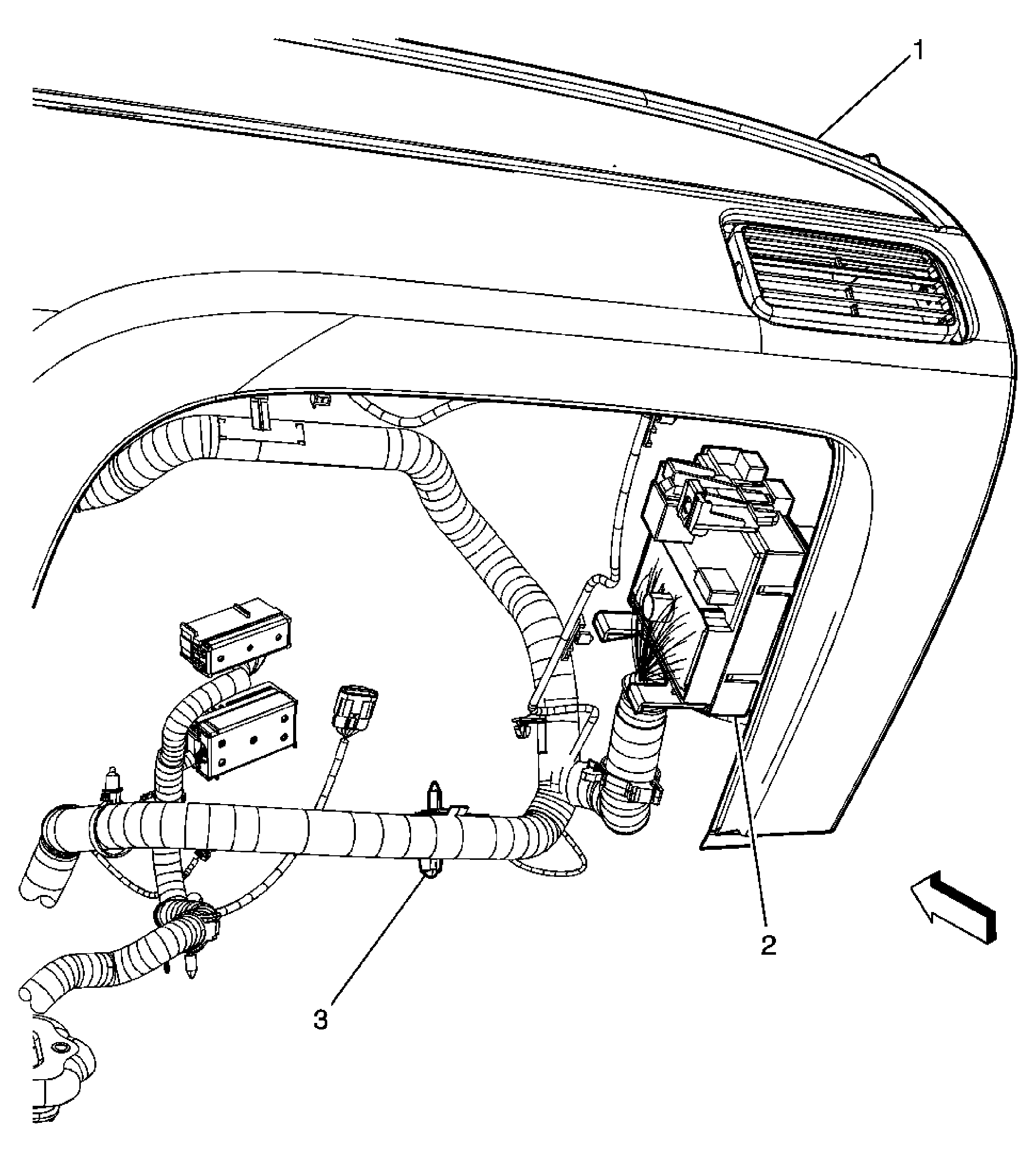 1
2
3