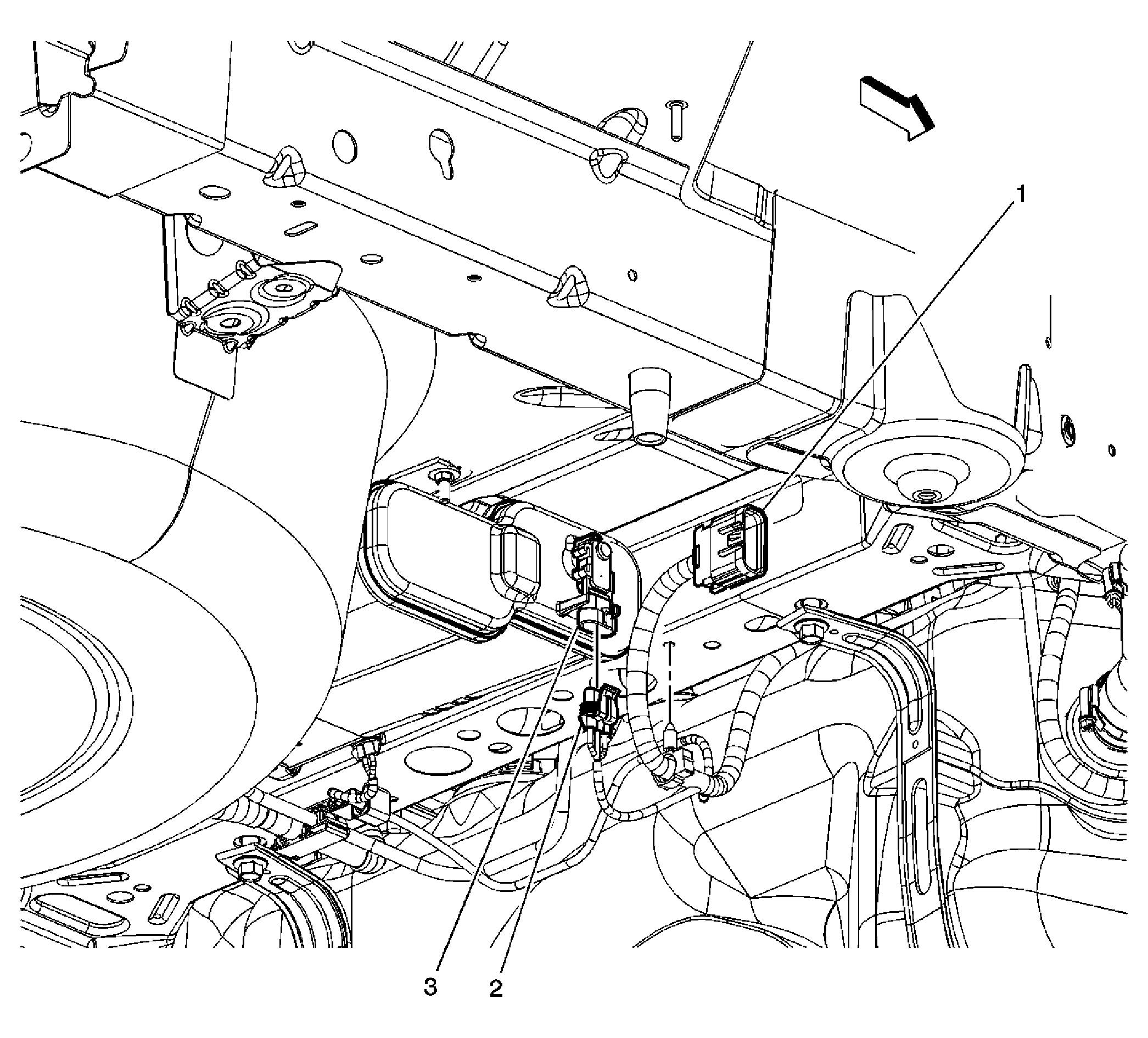 1

3 2