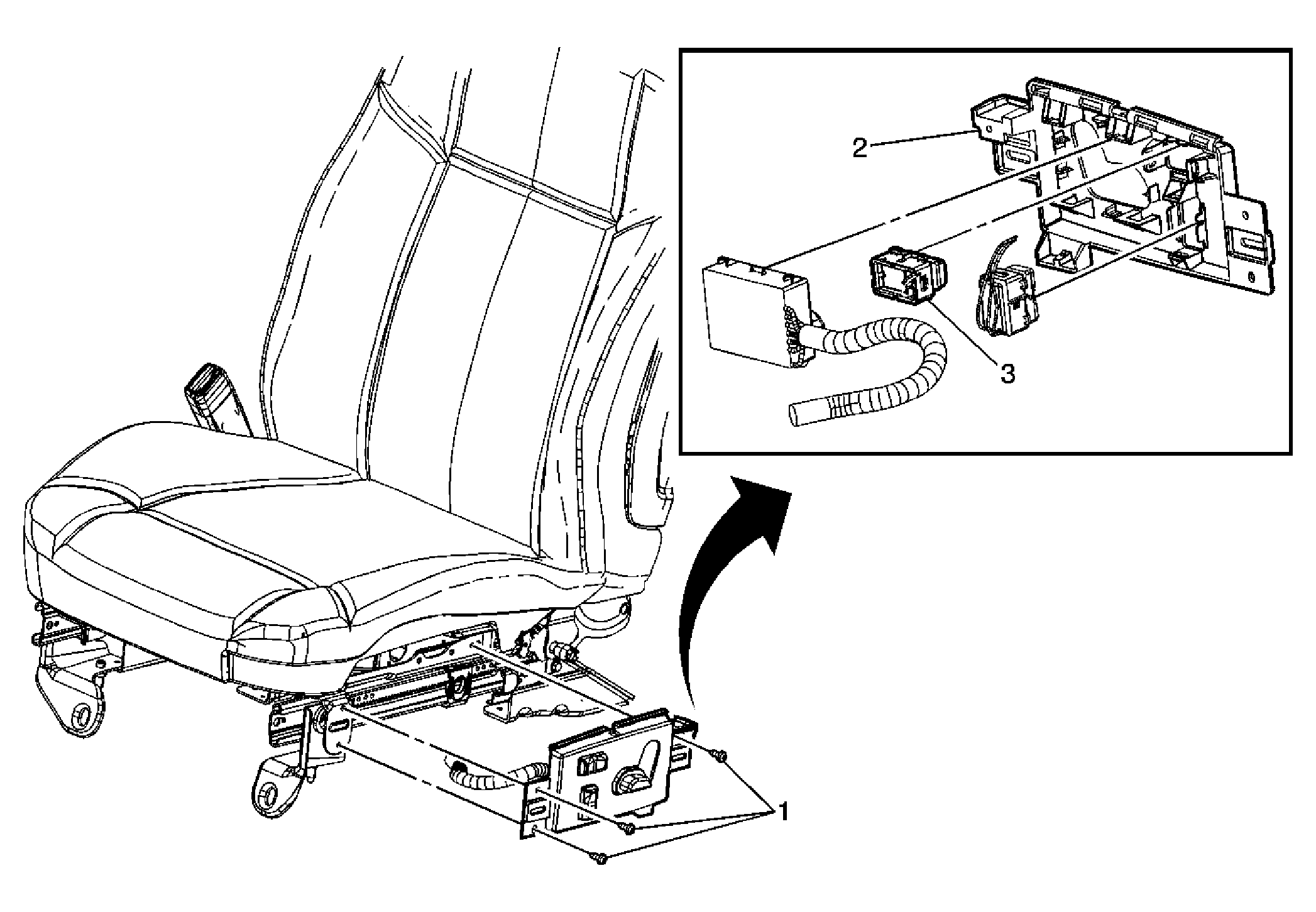 2

3

1