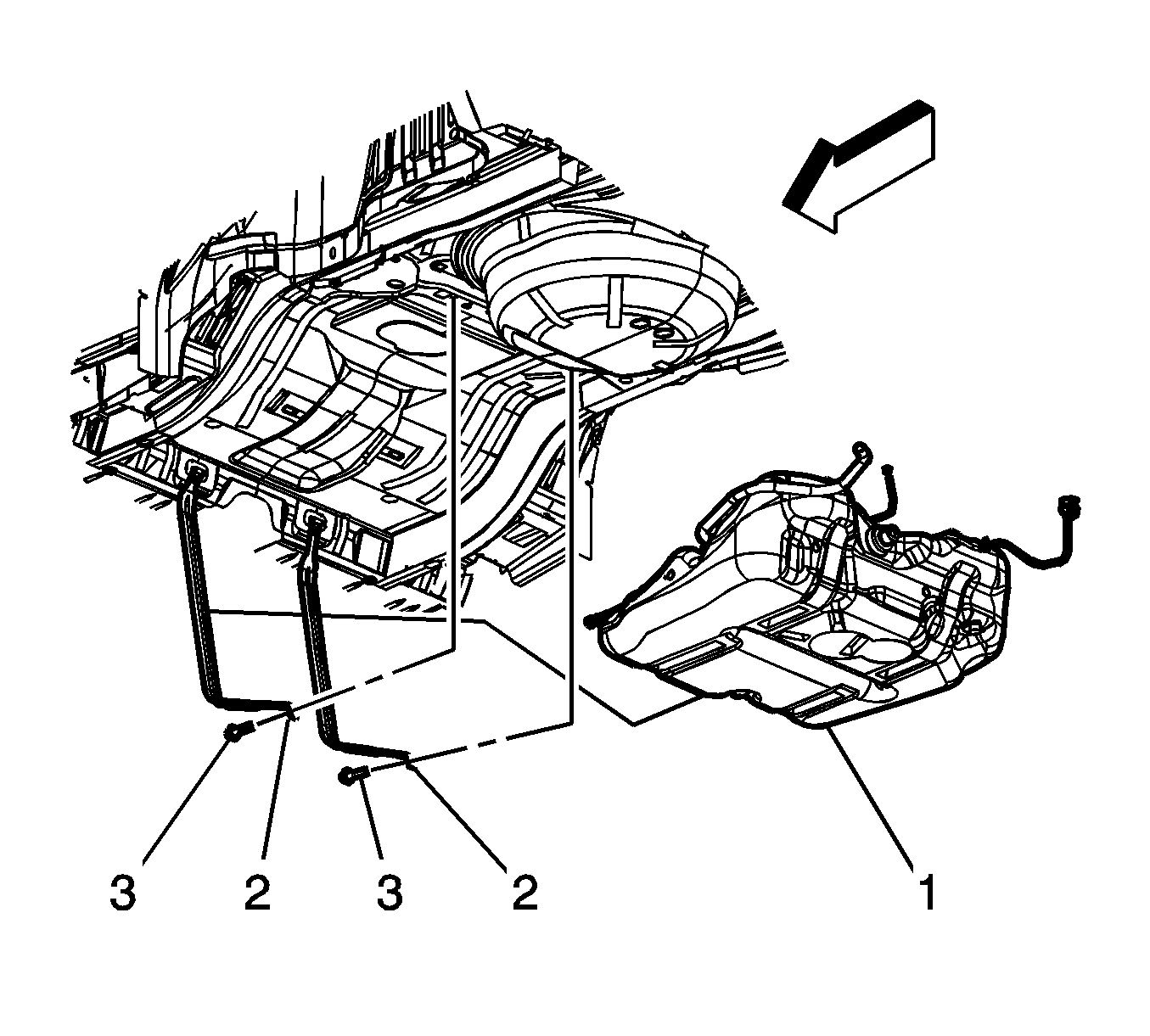 3 2 3 2 1