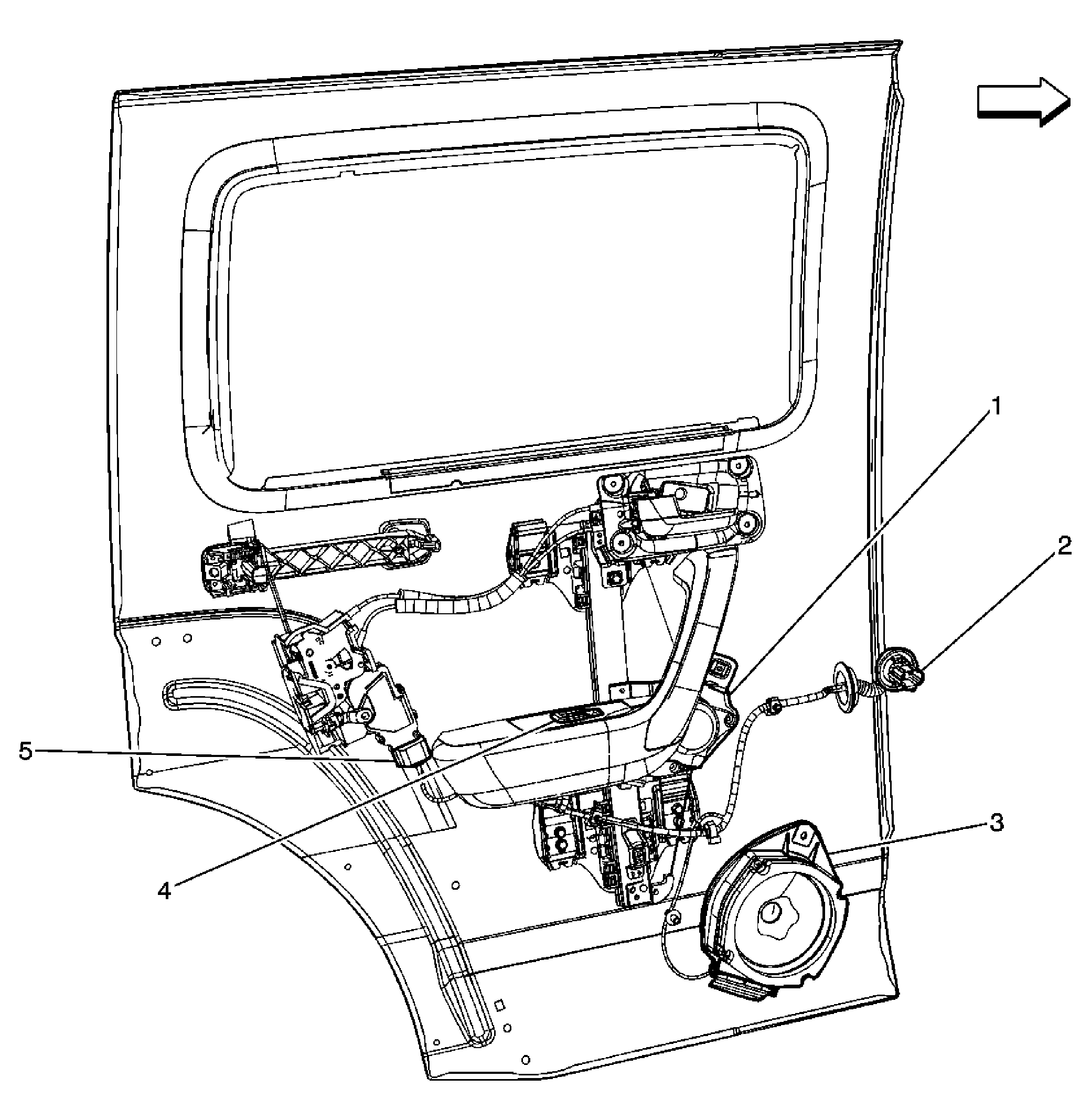 1
2
5
3
4