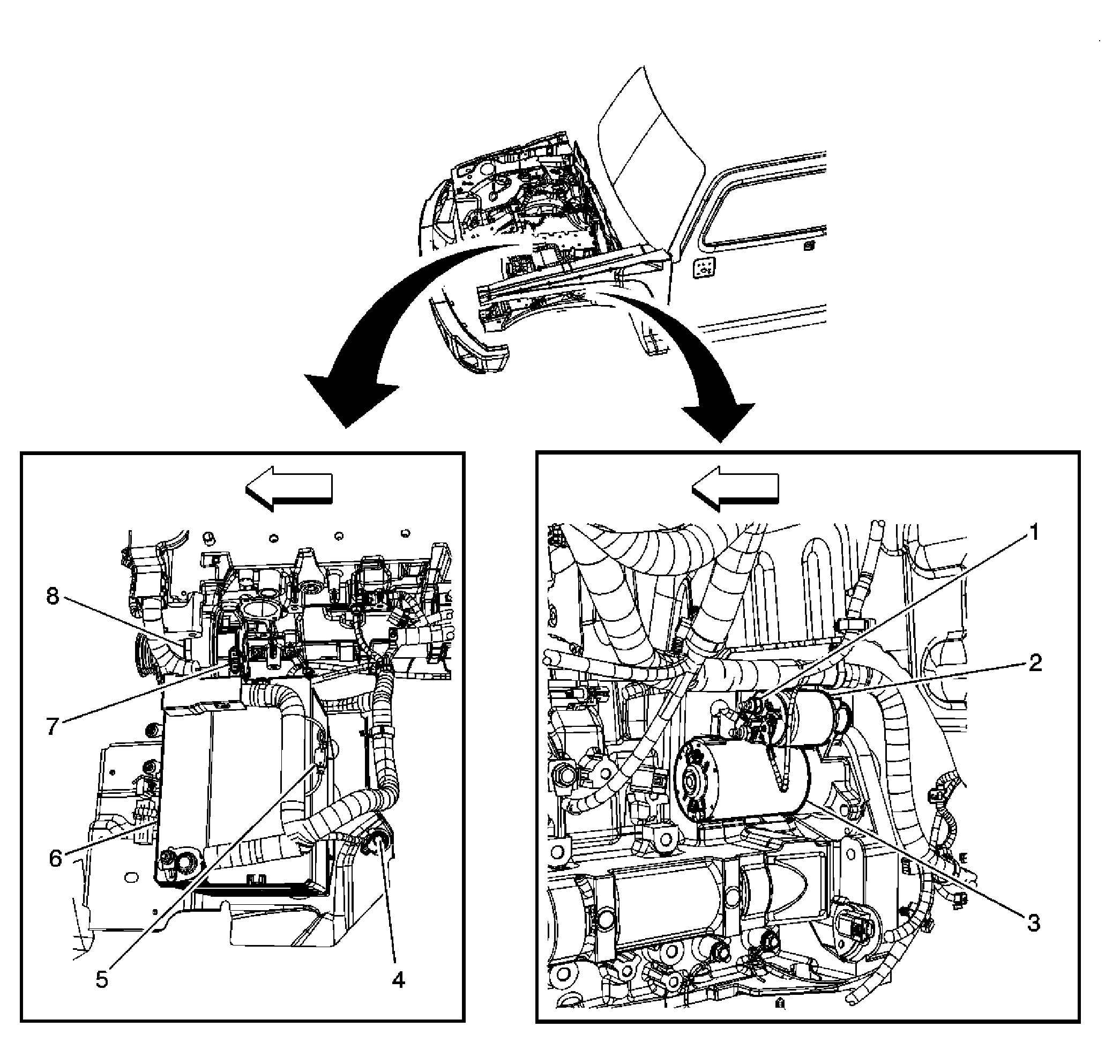 8
7
6
5
4
1
2
3