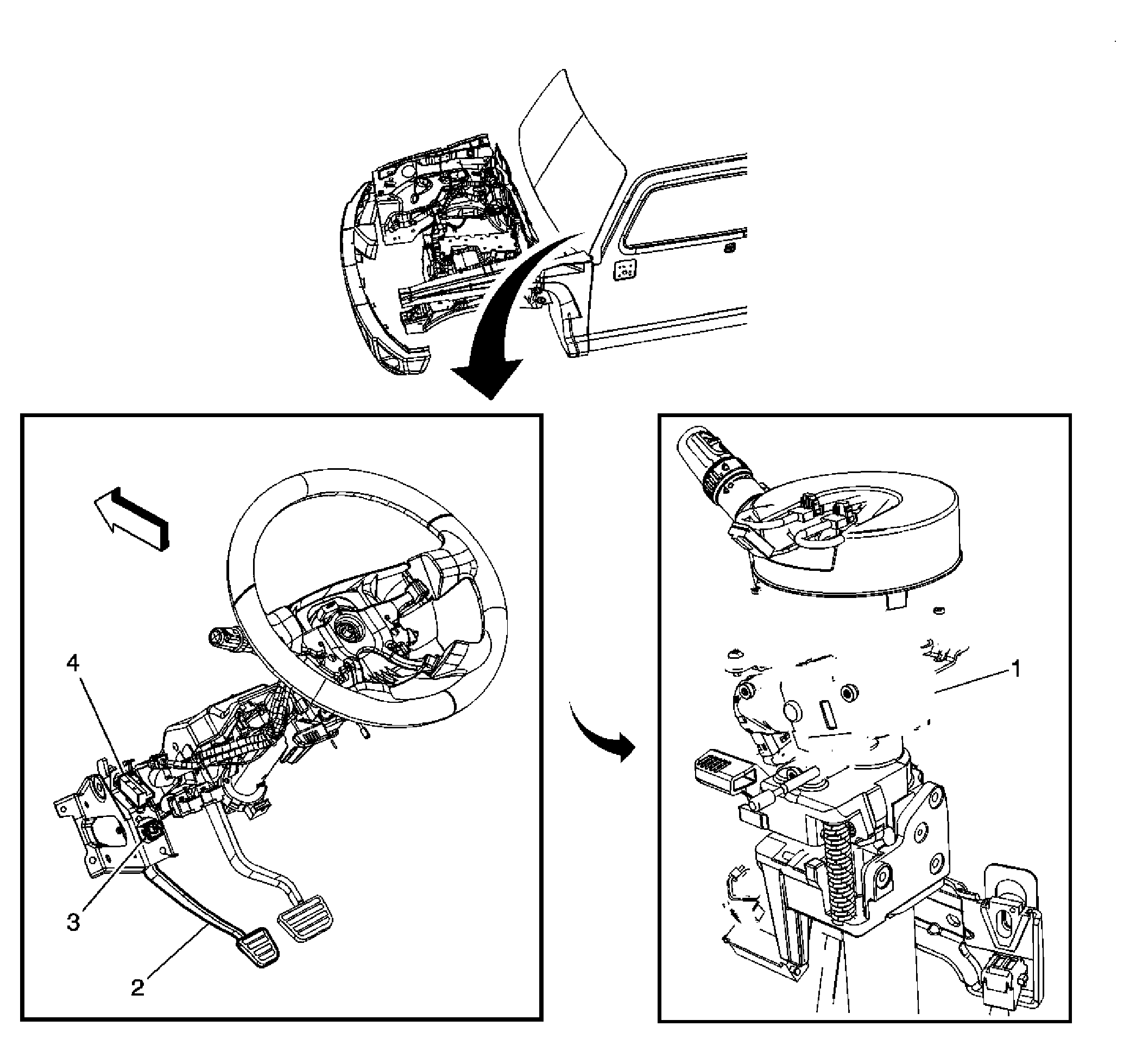 4
3
2
1