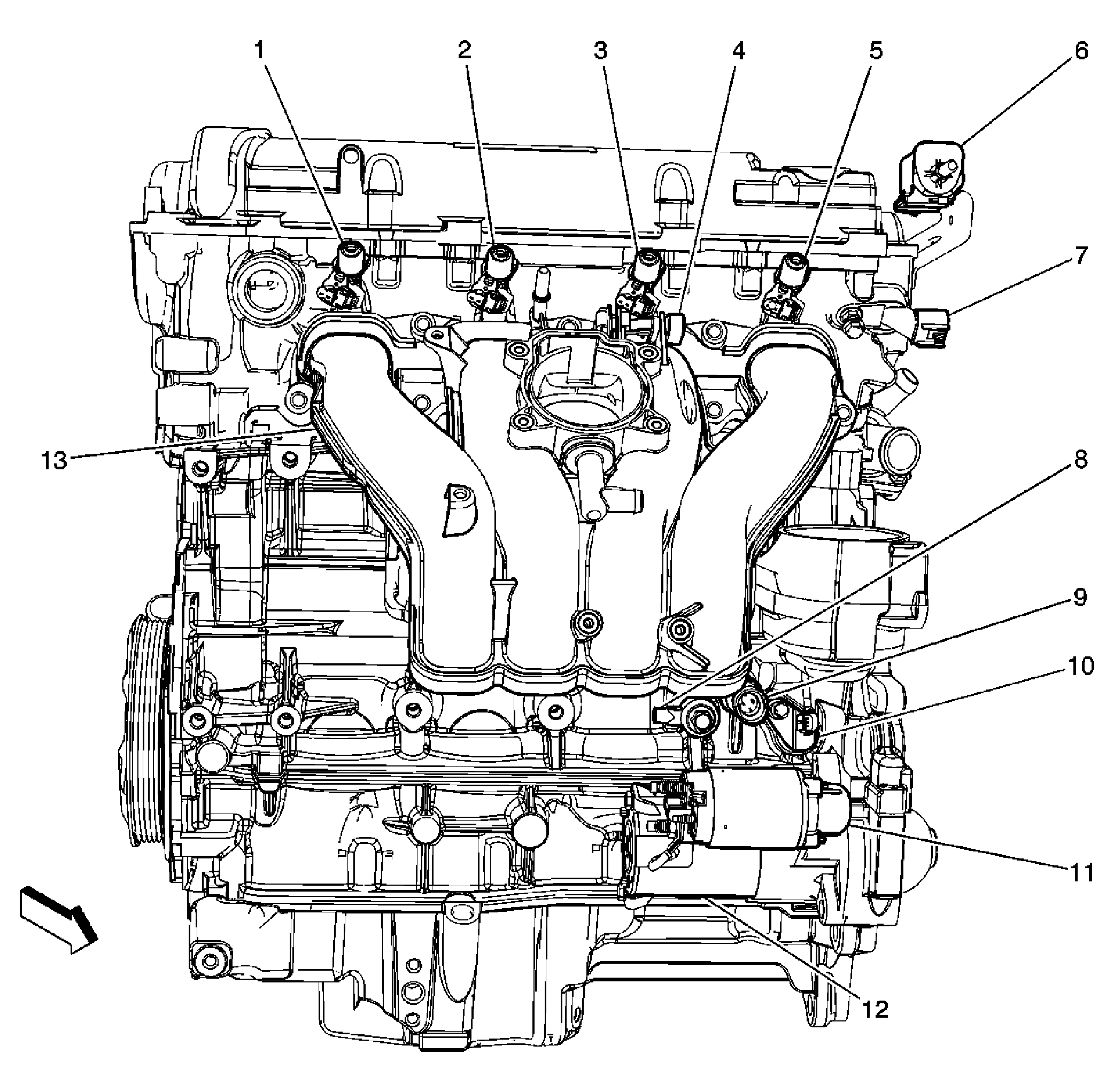 1
2
3
4
5
6
7
13
8
9
10
11
12