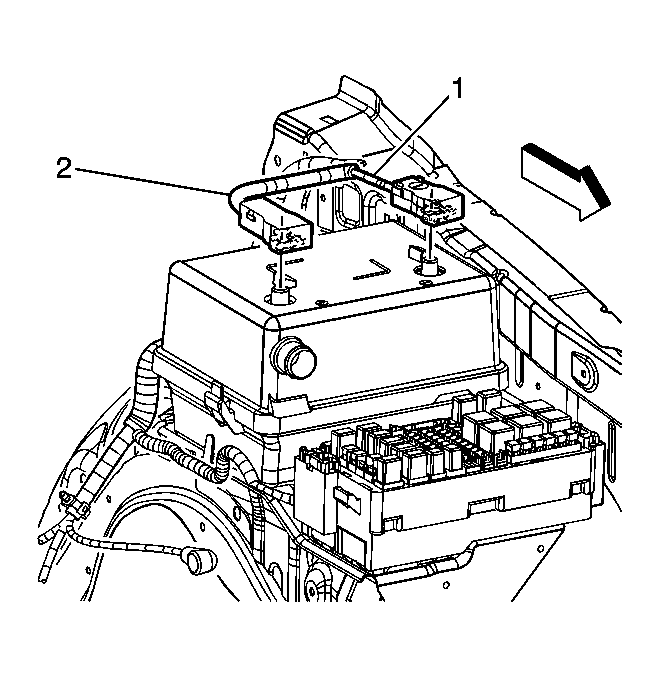 1
2