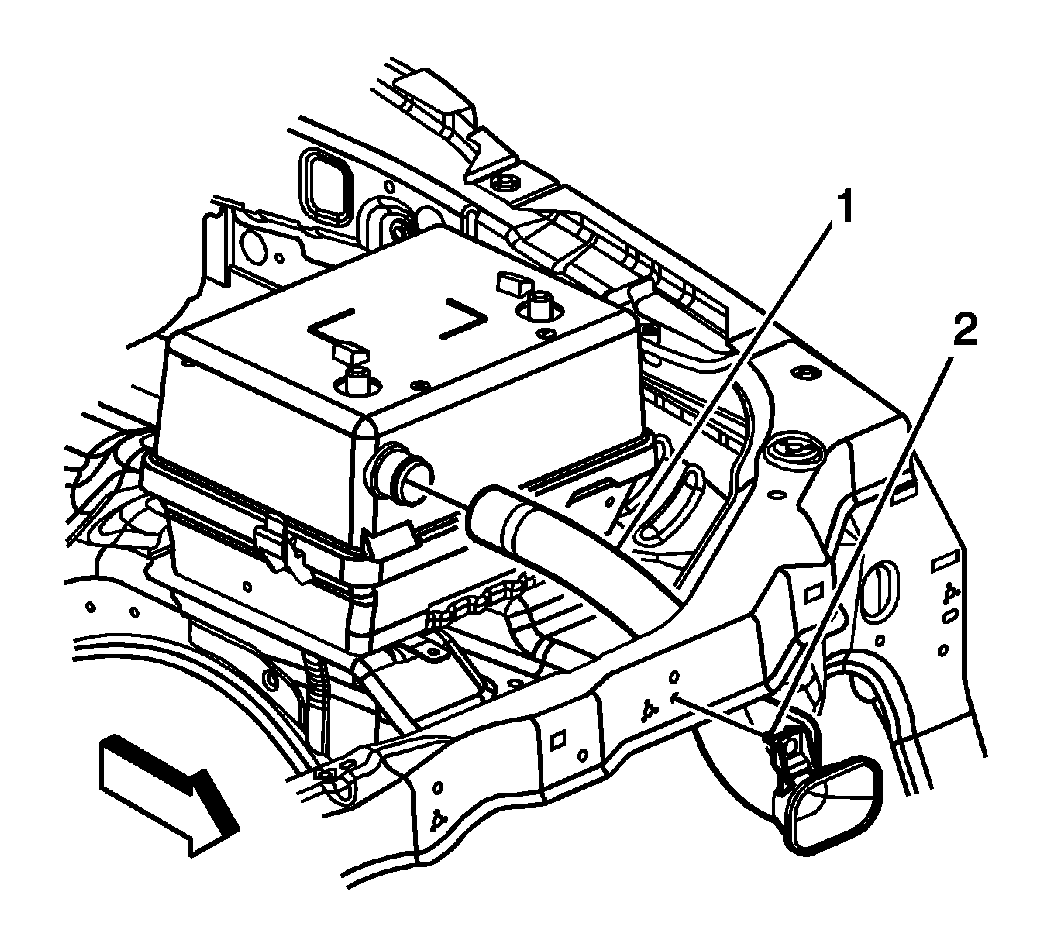 1
2