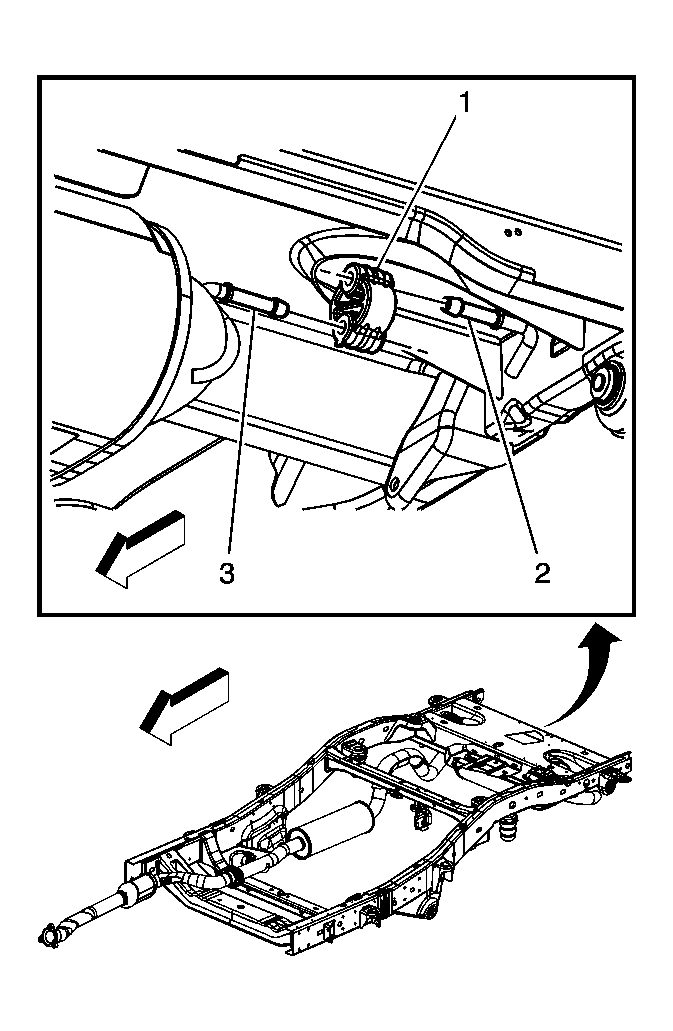 1
3
2