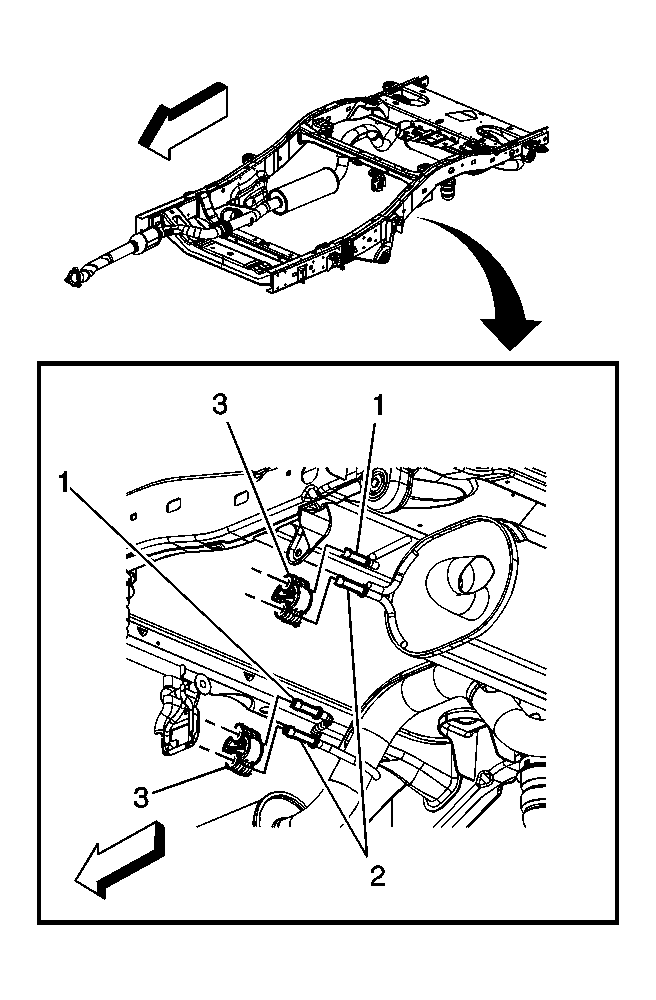 3
1
1
3
2