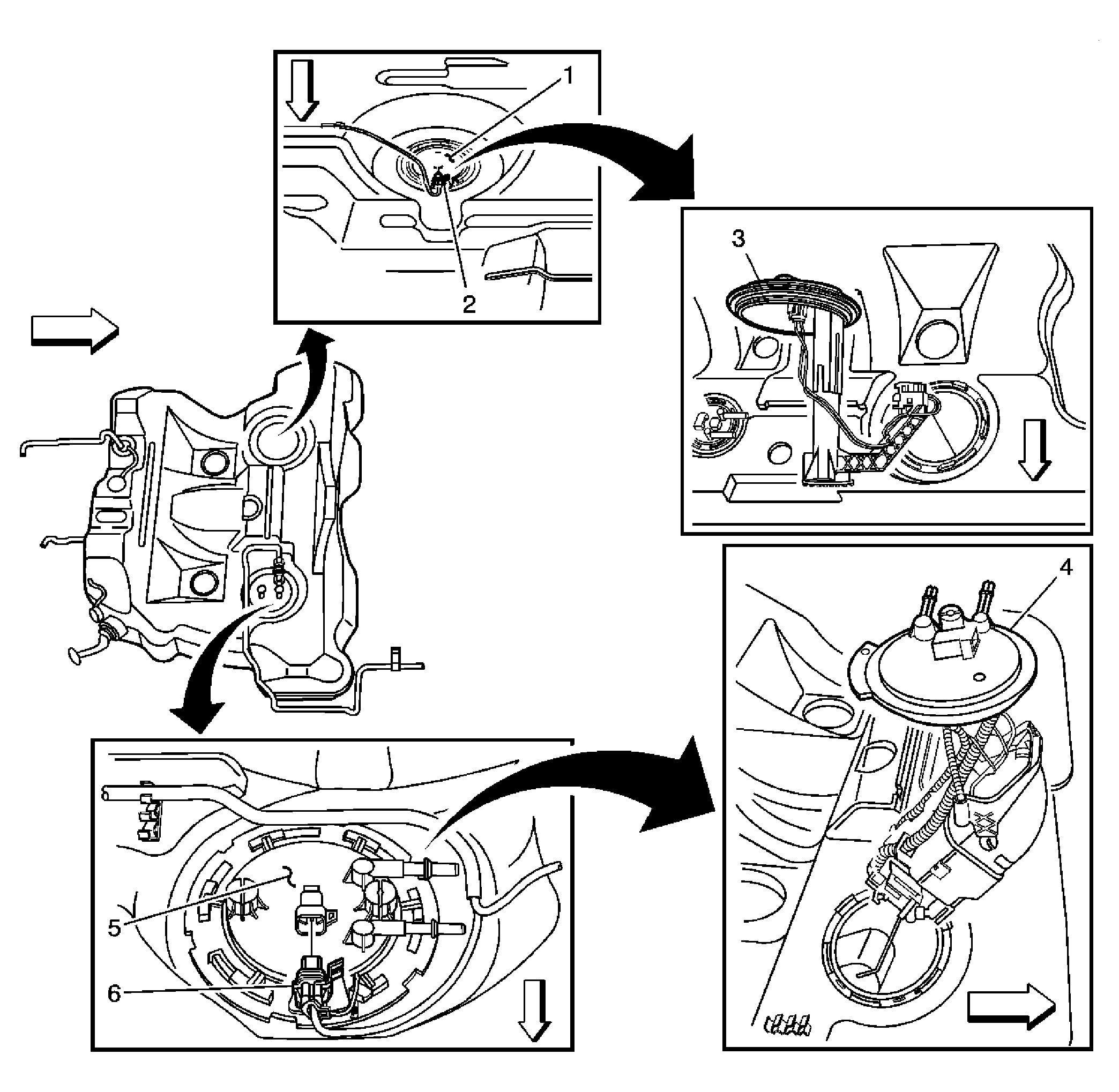 1
2
3
4
5
6