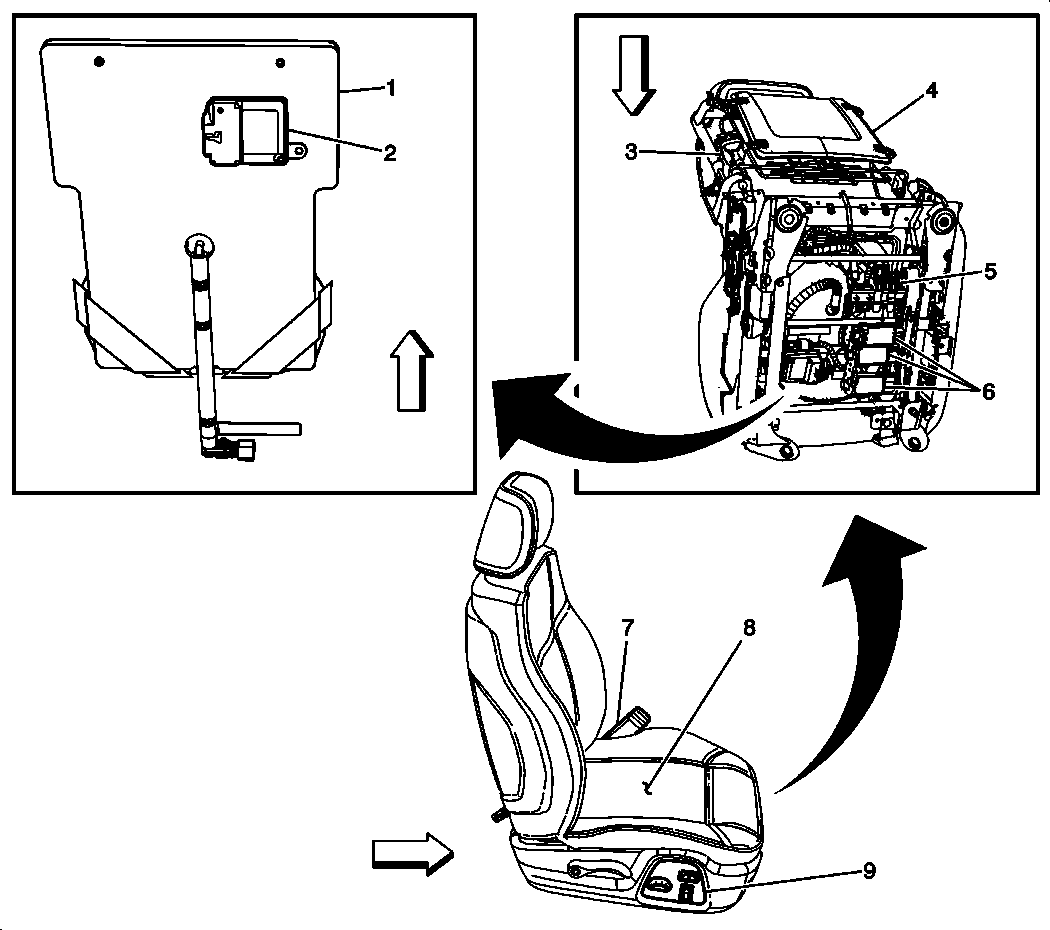 1
2
3
4
5
6
7
8
9