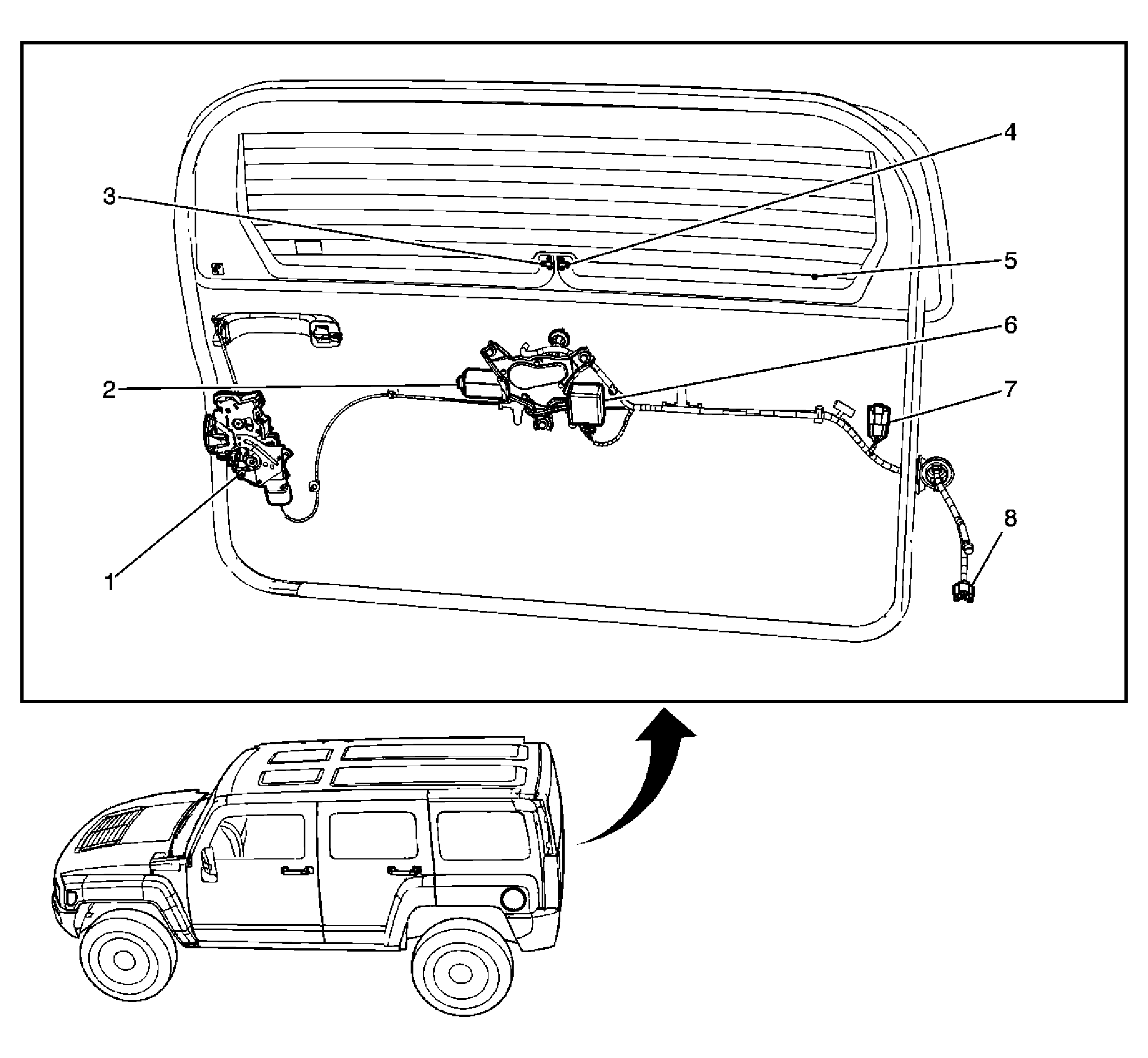 4
3
5
6
2
7
8
1