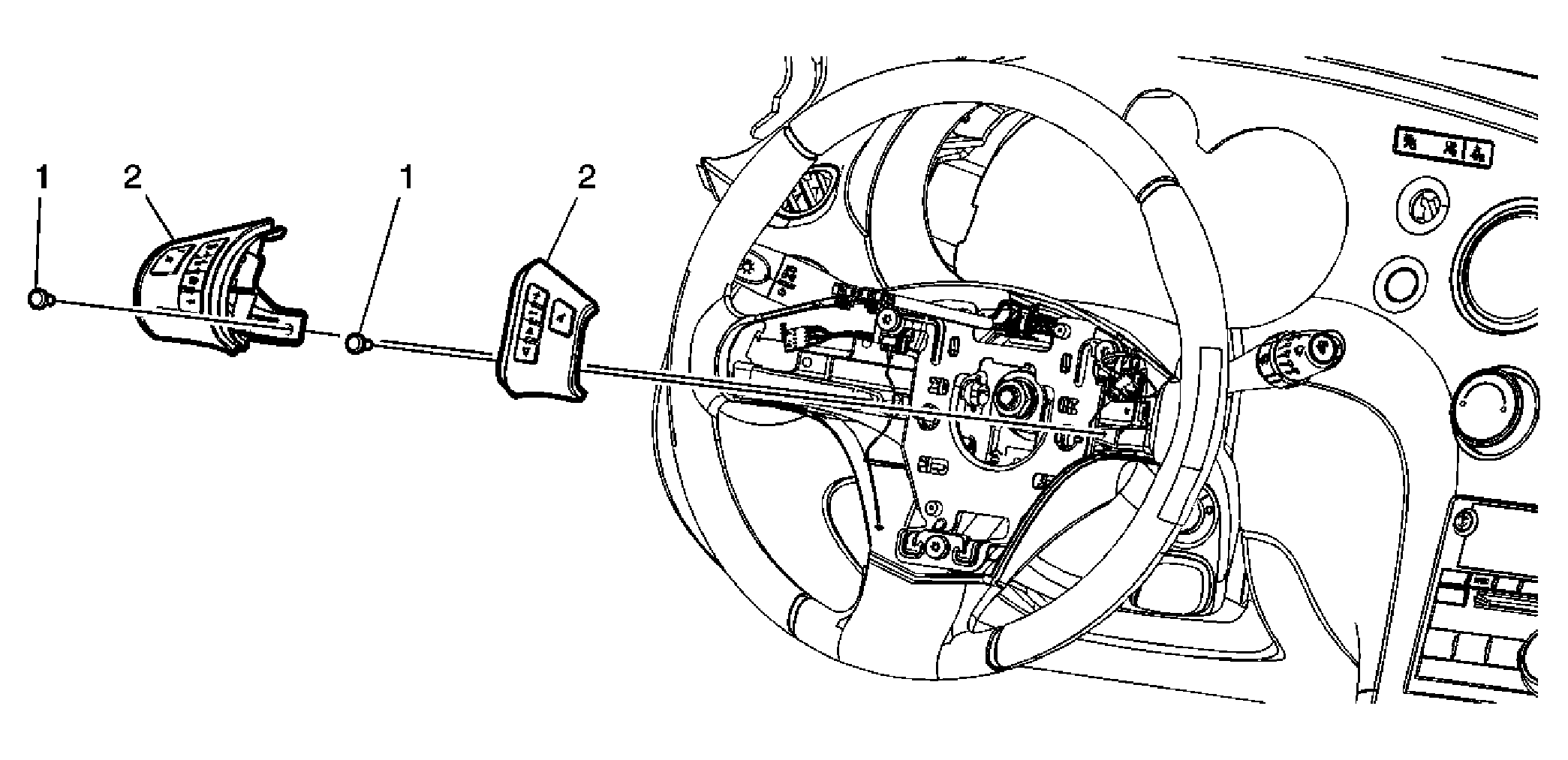 1
2
1
2