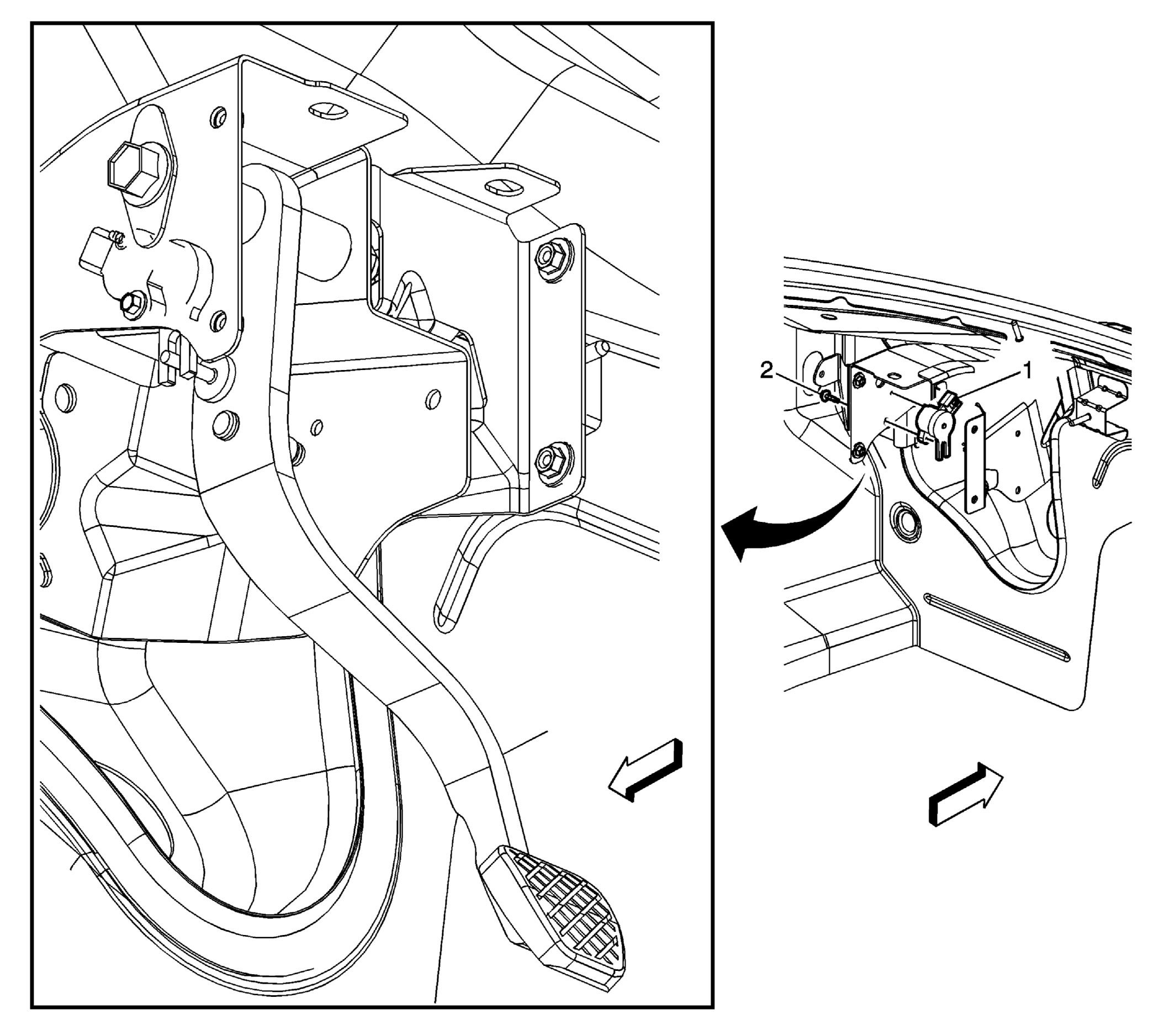 2
1