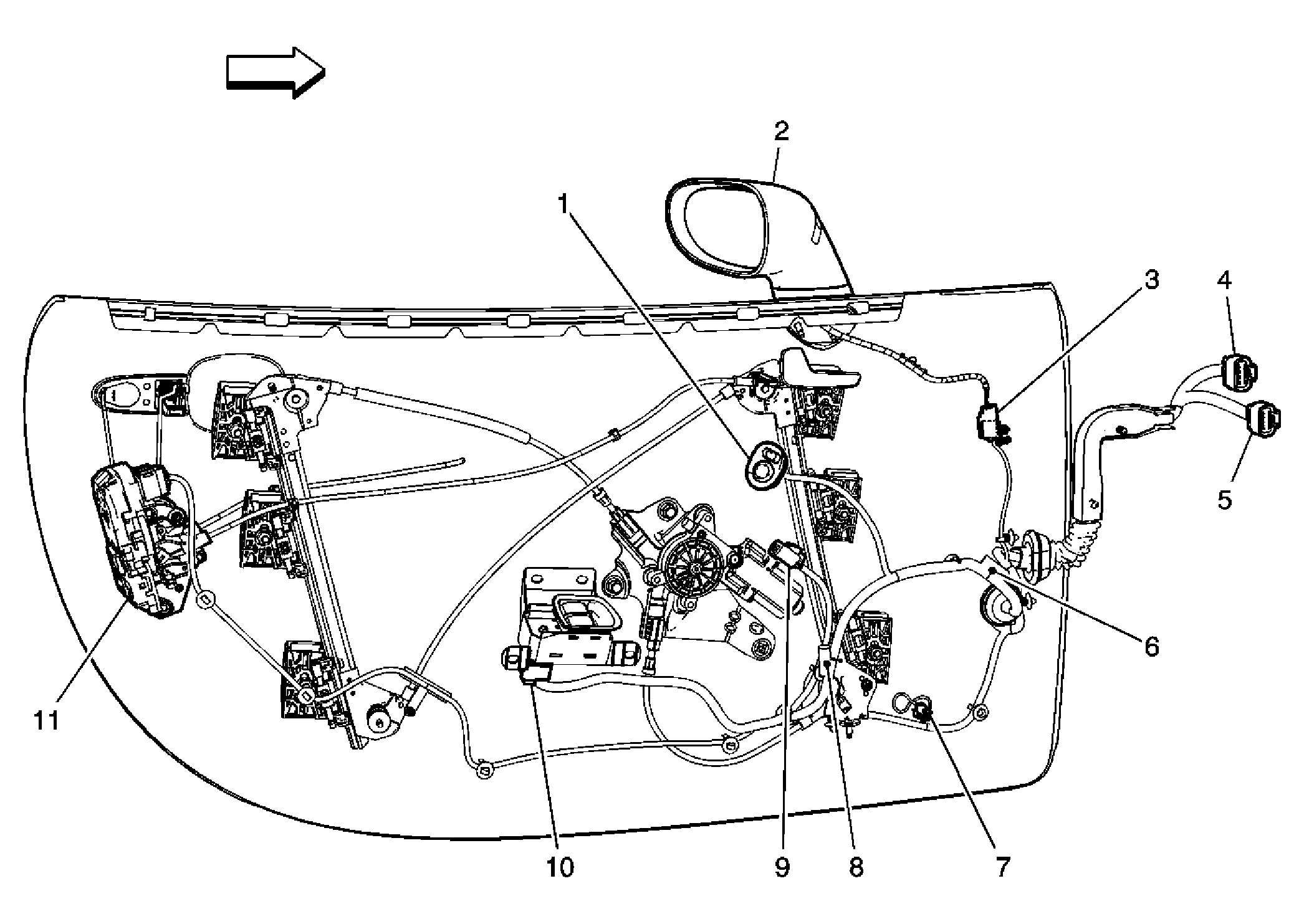 2
1
3
4
5
6
11
10
9
8
7