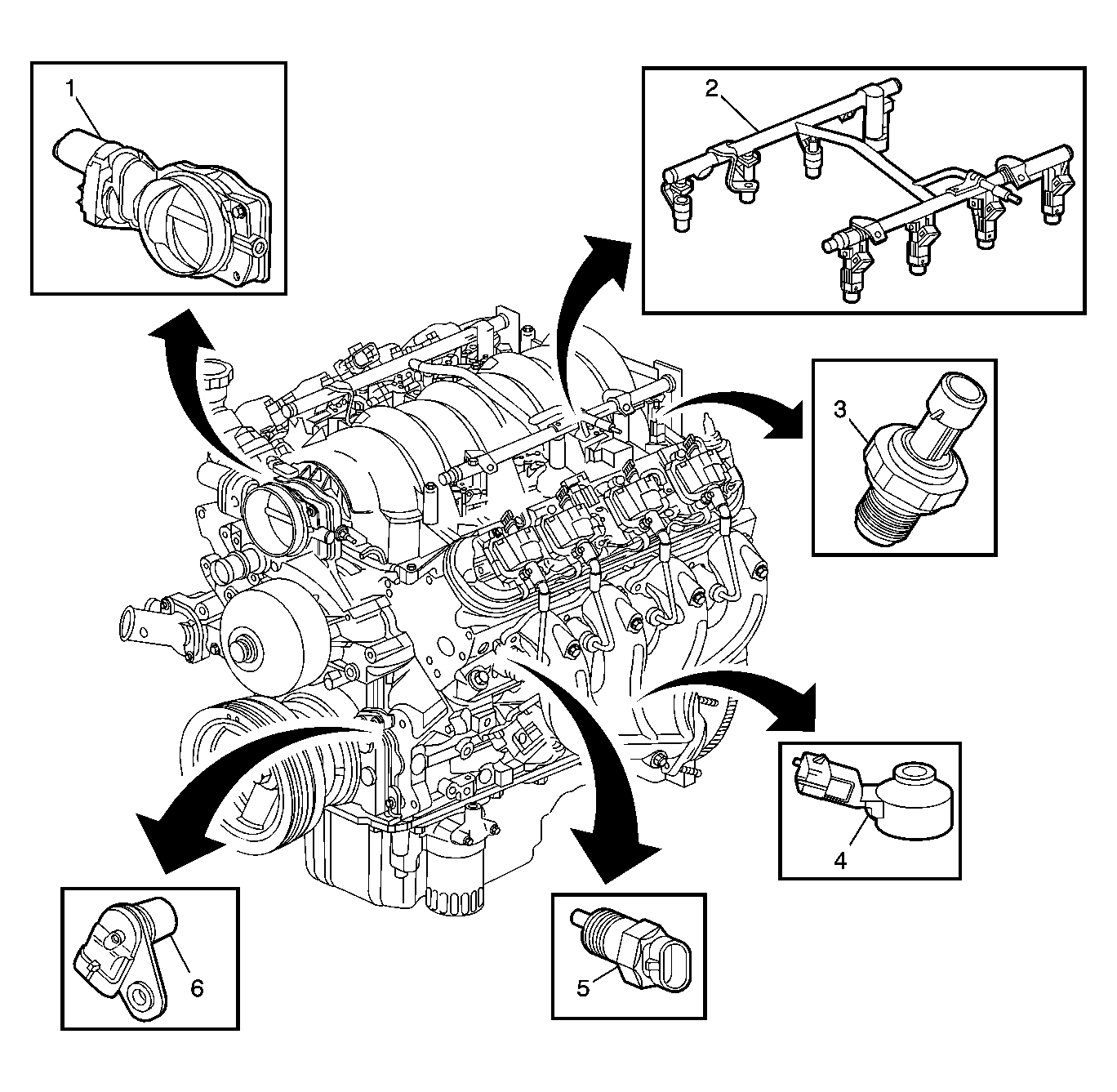 1

2

3

4

5

6