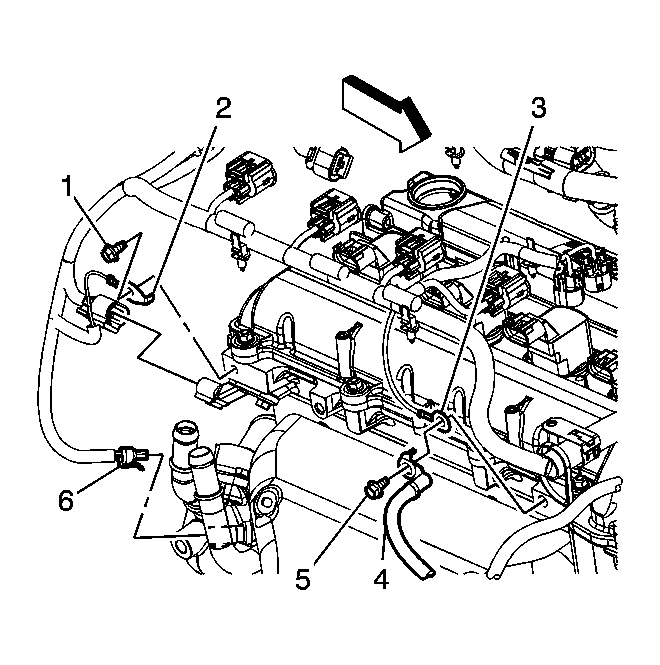 2
3
1
6
5
4