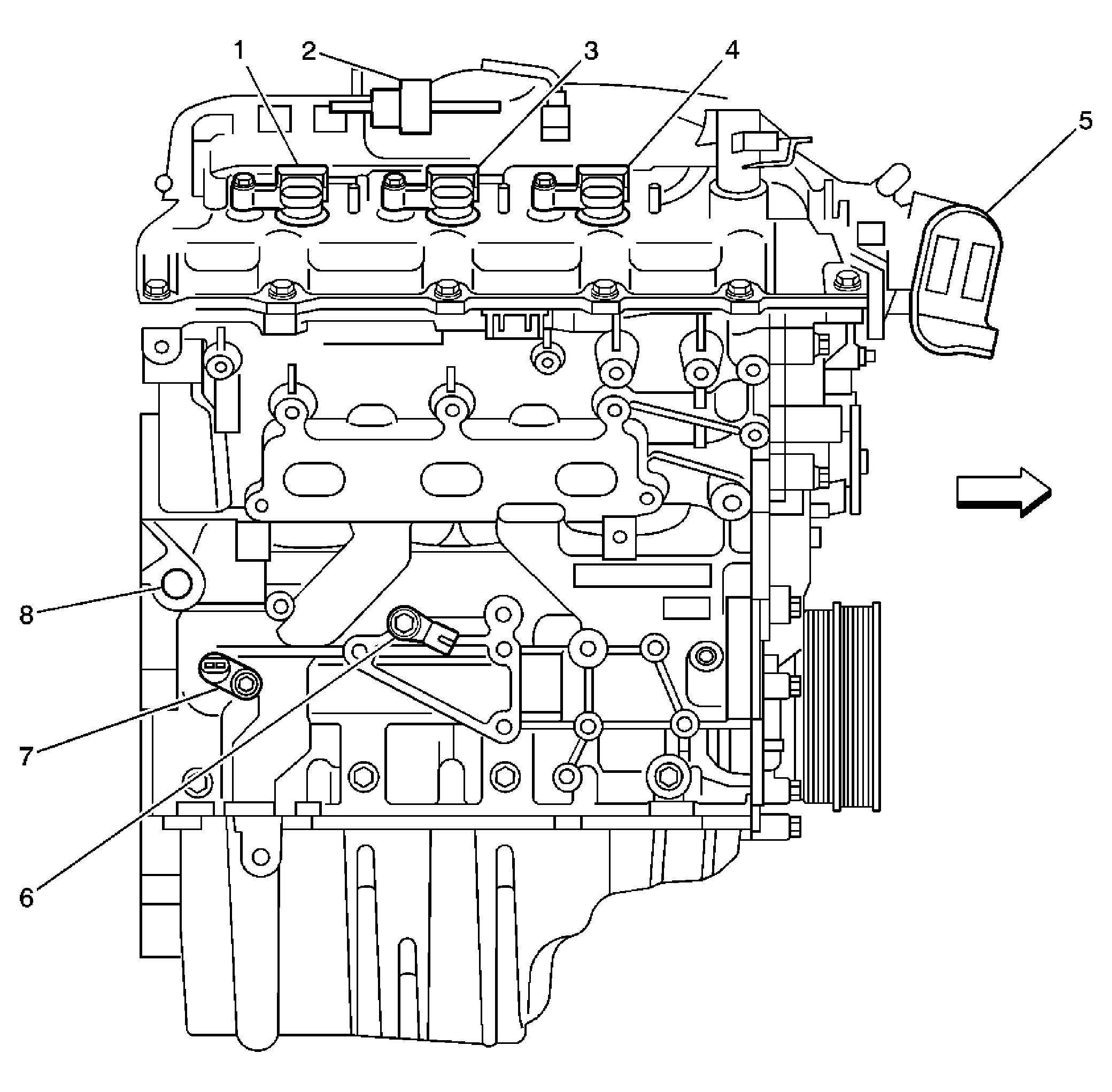 1
2
3
4
5
8
7
6