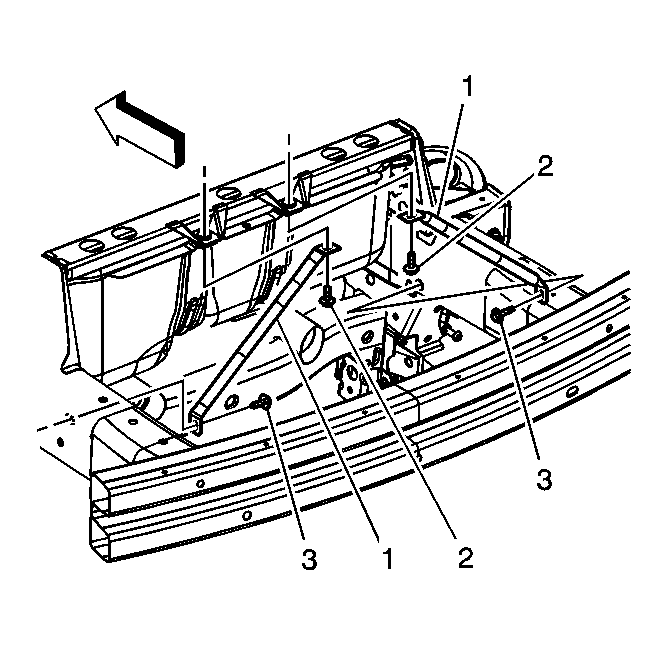 1
2
3
3
1
2