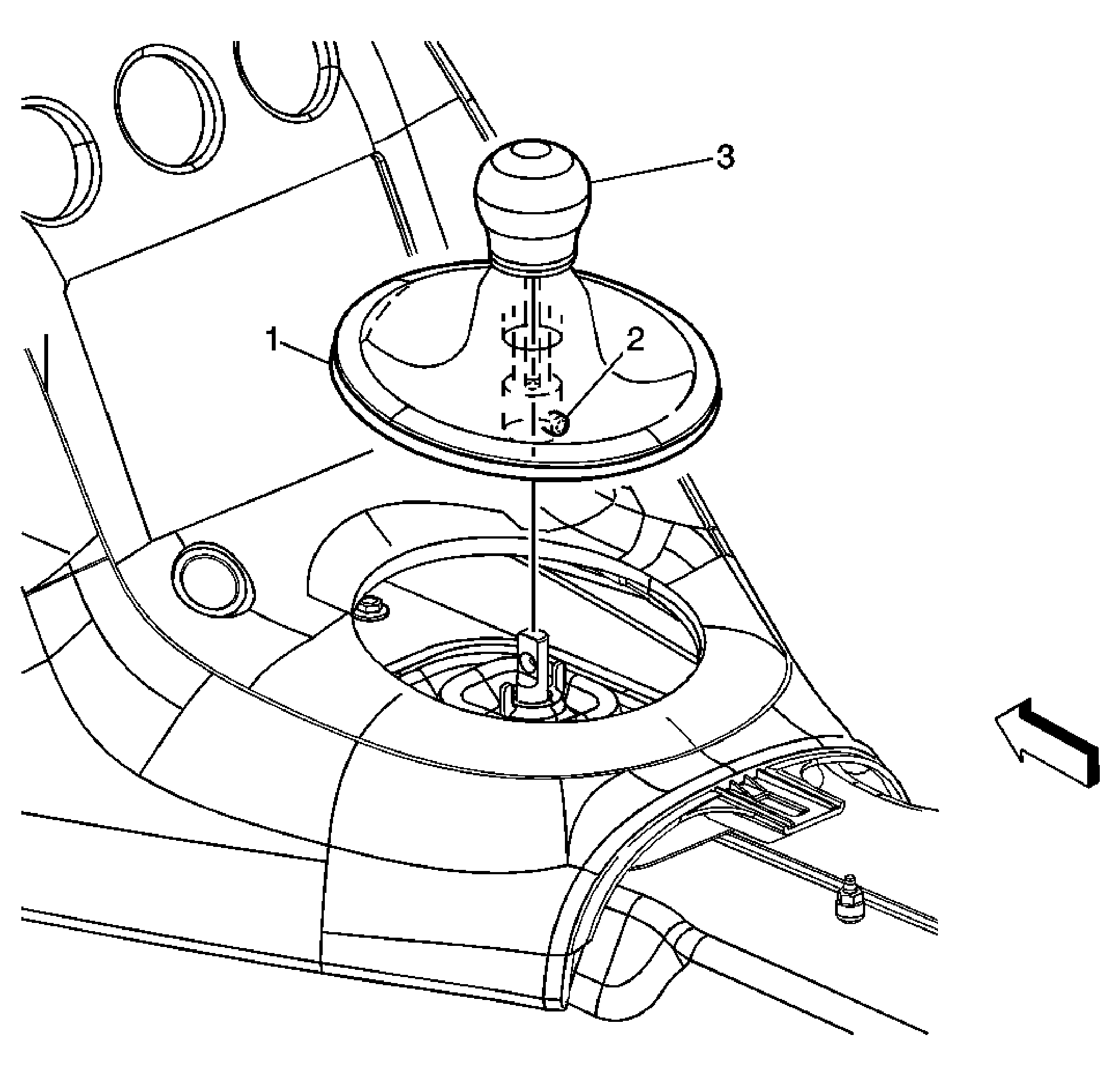 3
1
2