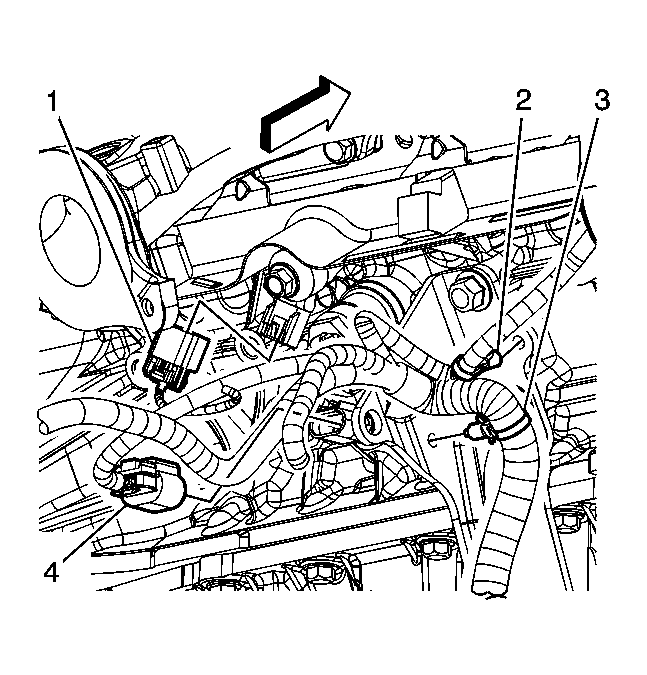 1
2
3
4