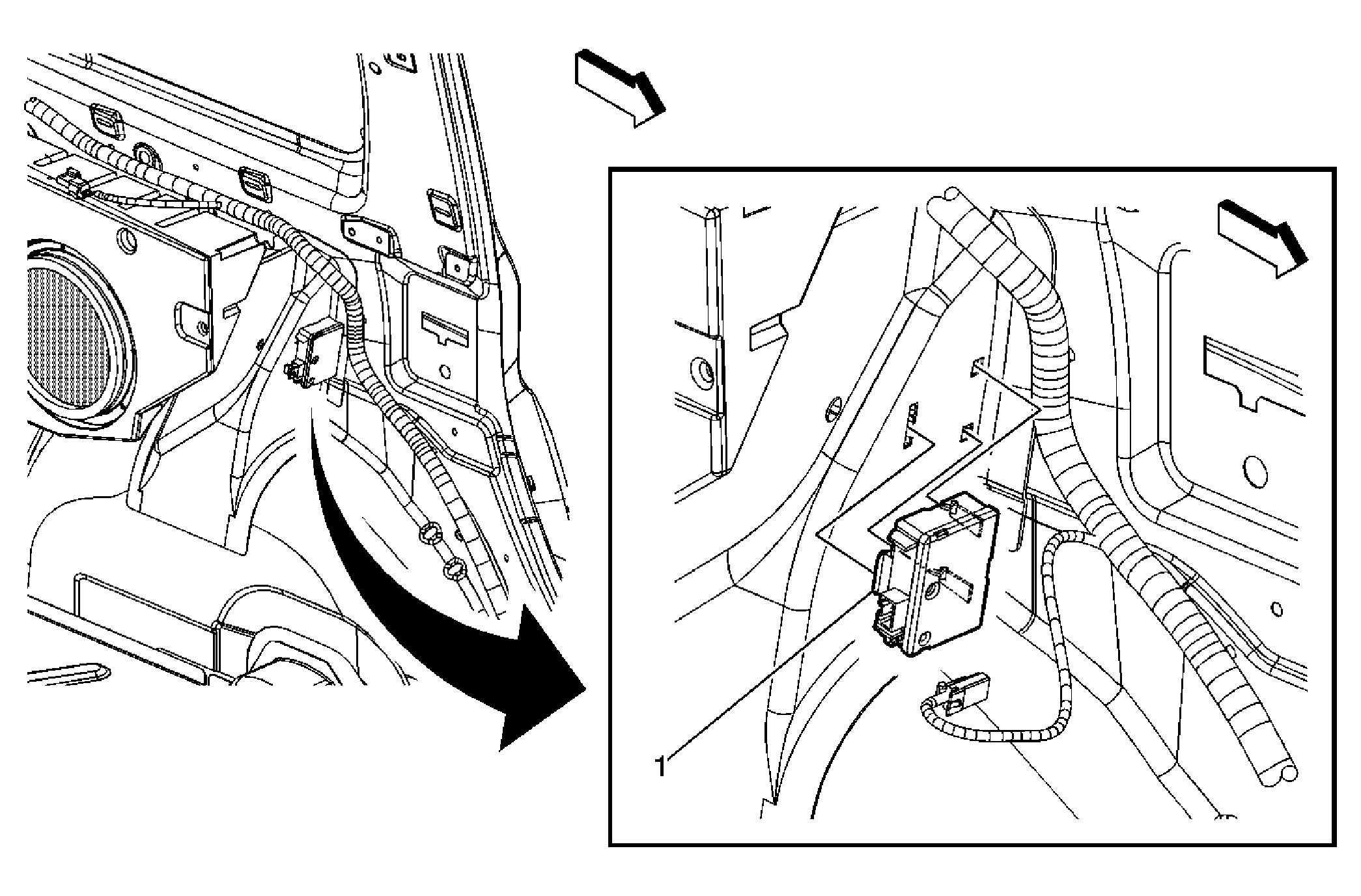 1