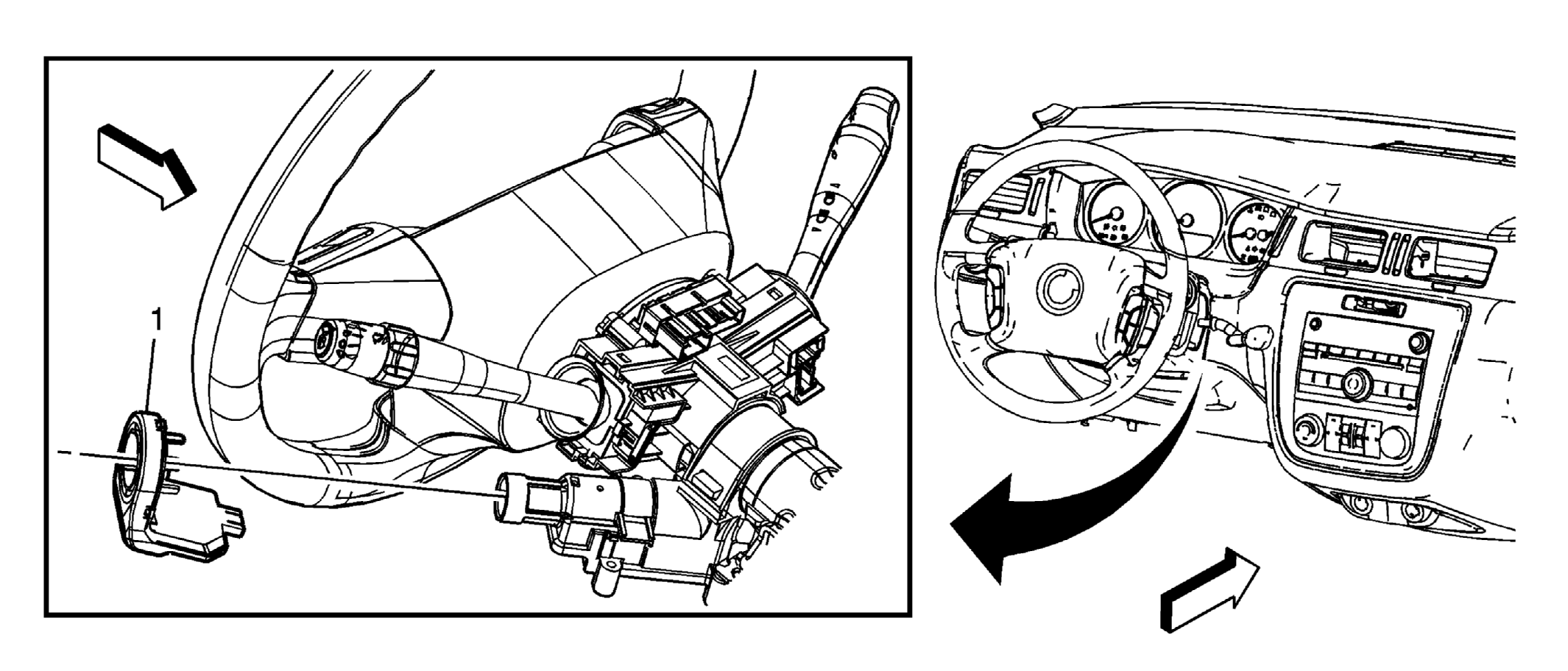 1