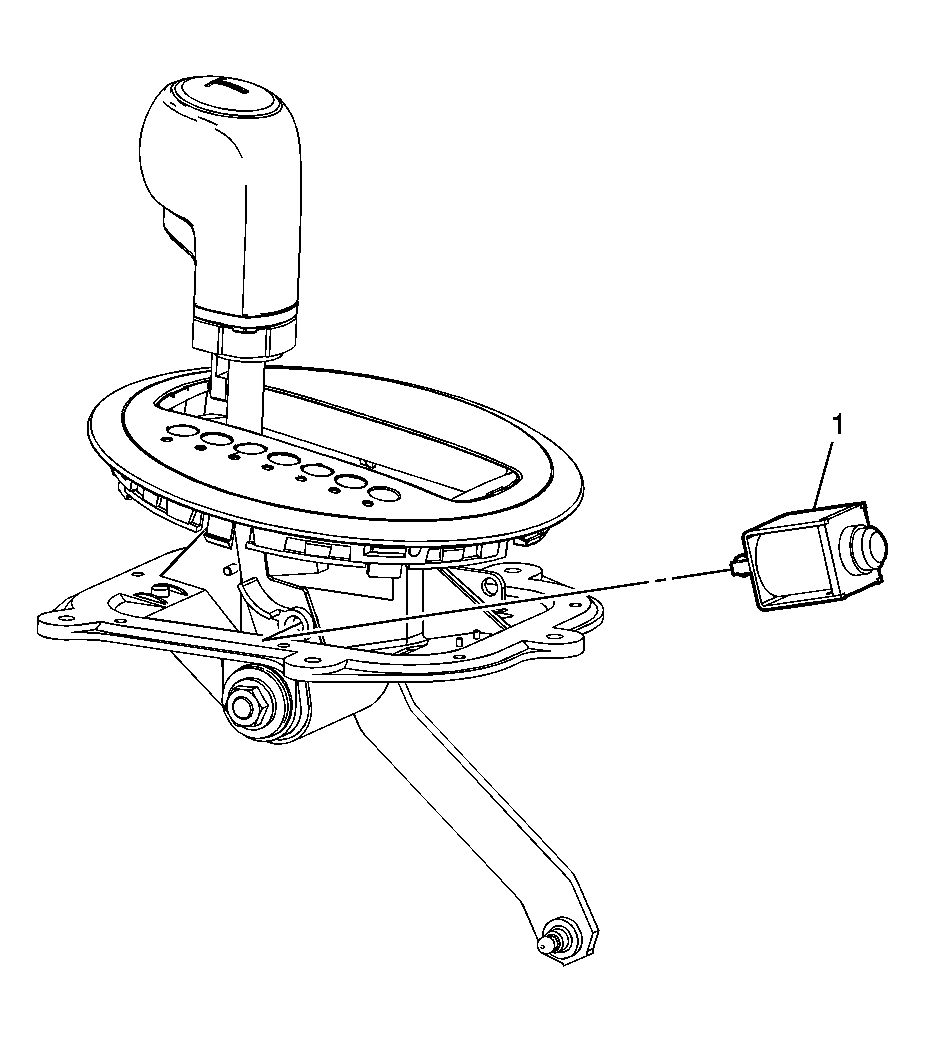 1