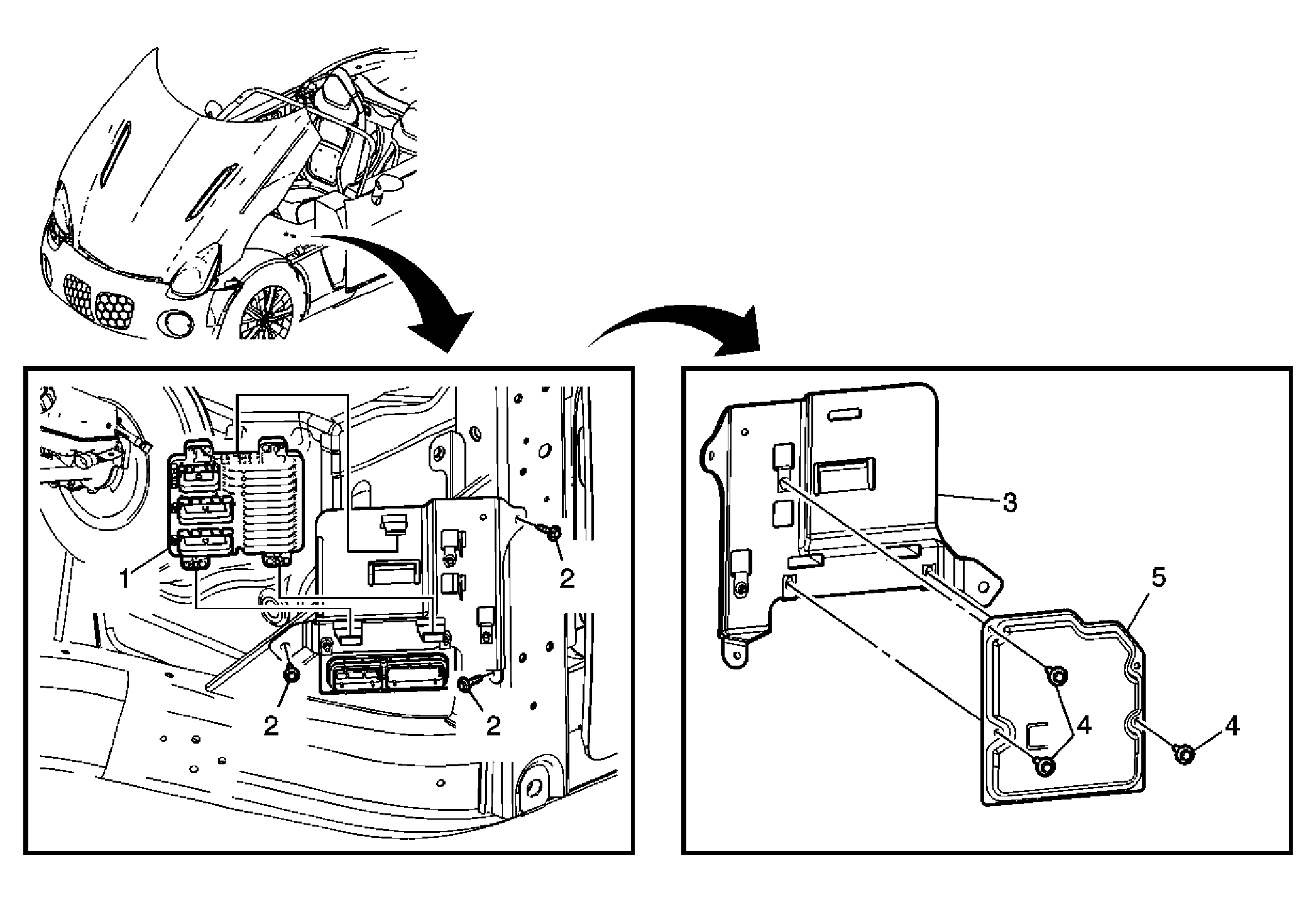 1
2
2
2
3
5
4
4