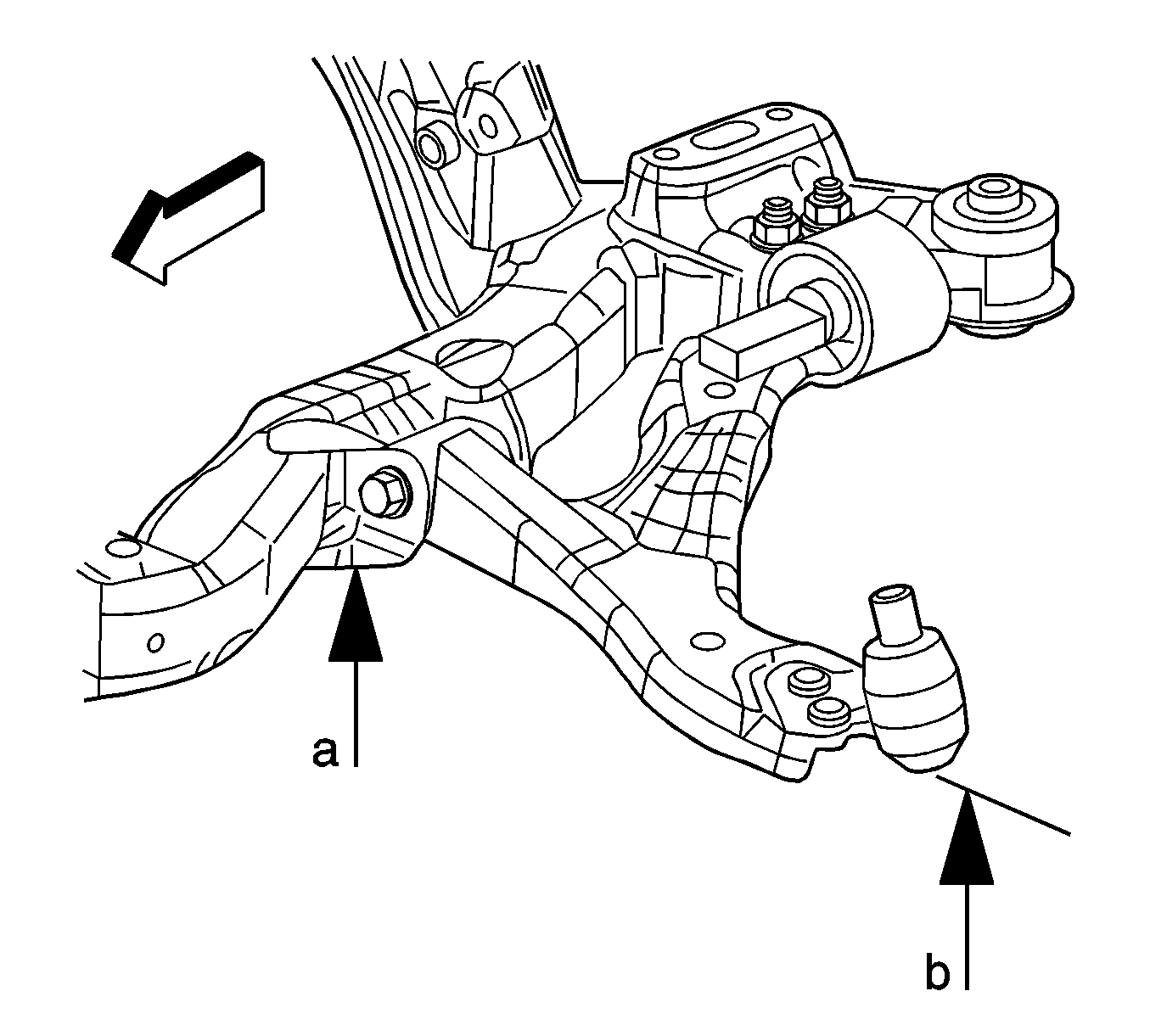 a

b