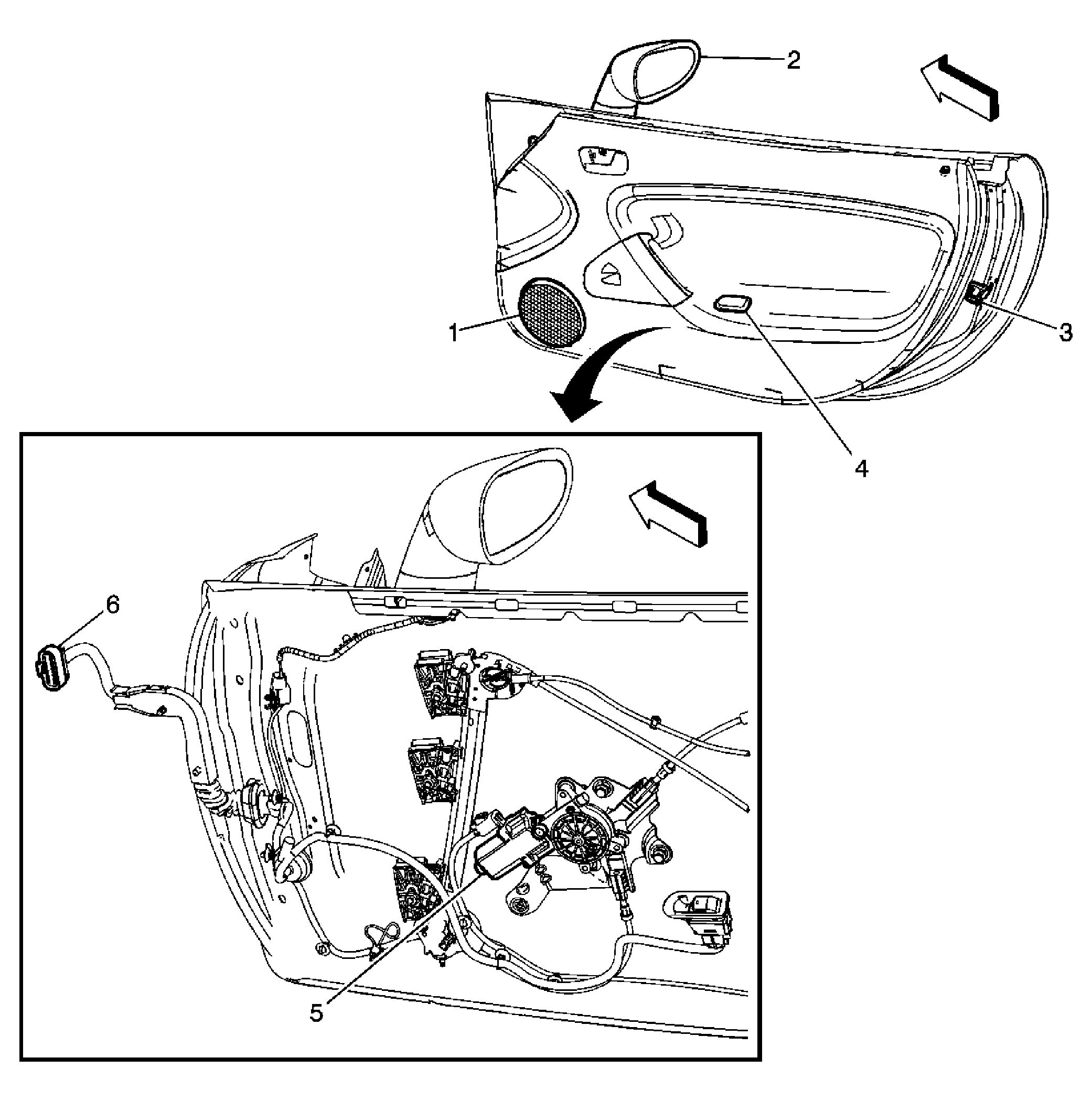 2
1
3
4
6
5