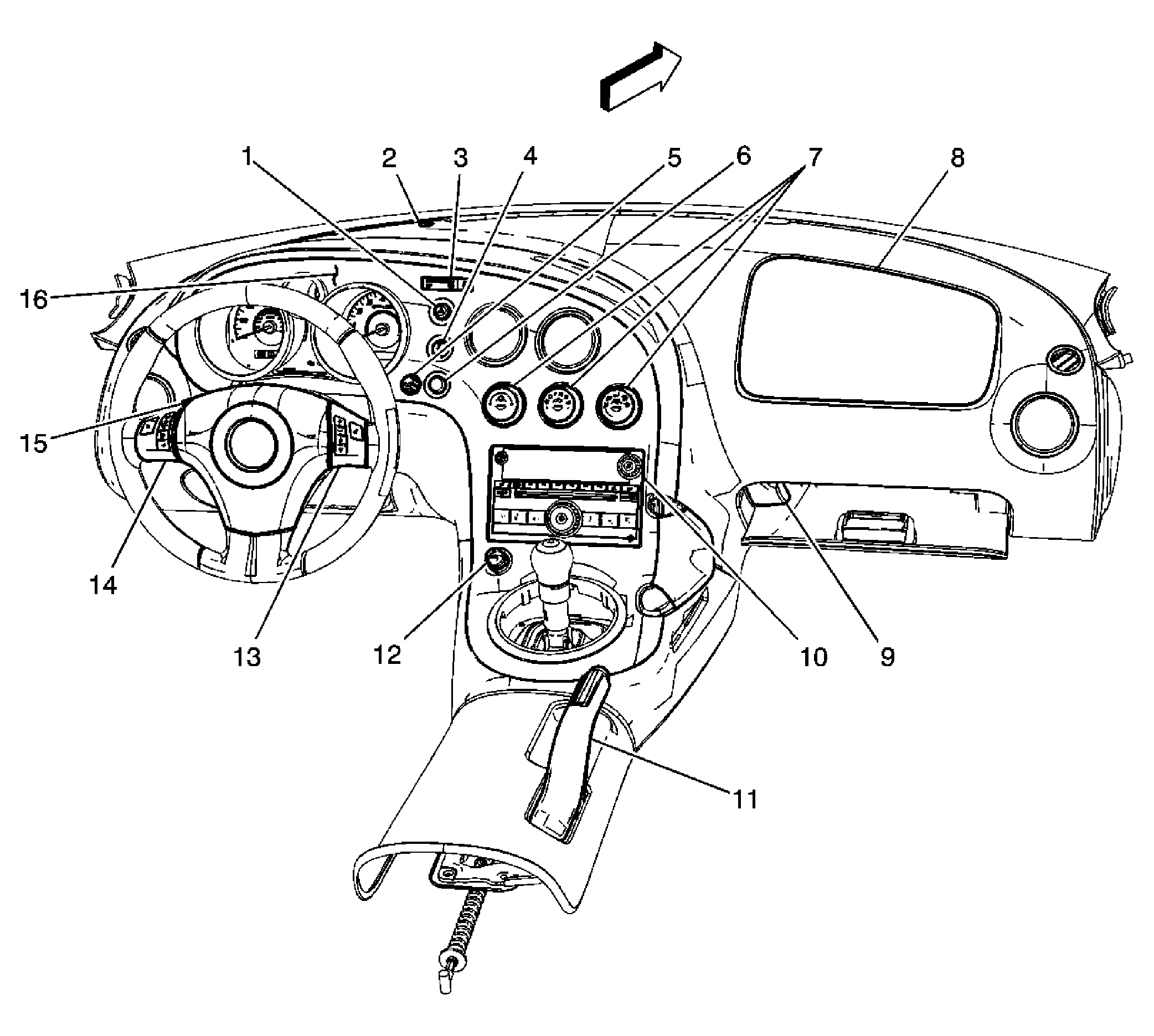 1
2
3
4
5
6
7
8
16
15
14
13
12
10
9
11