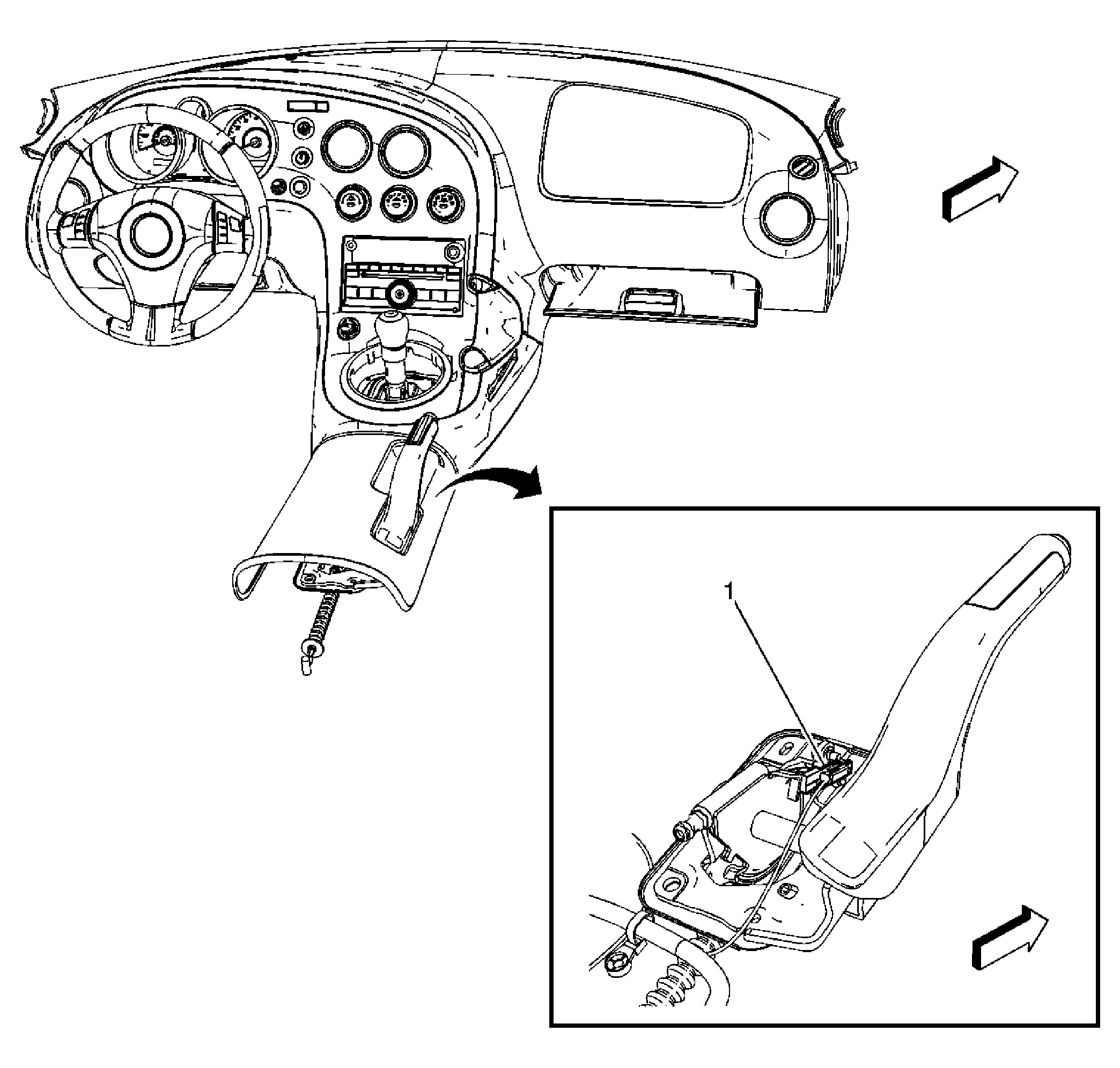 1