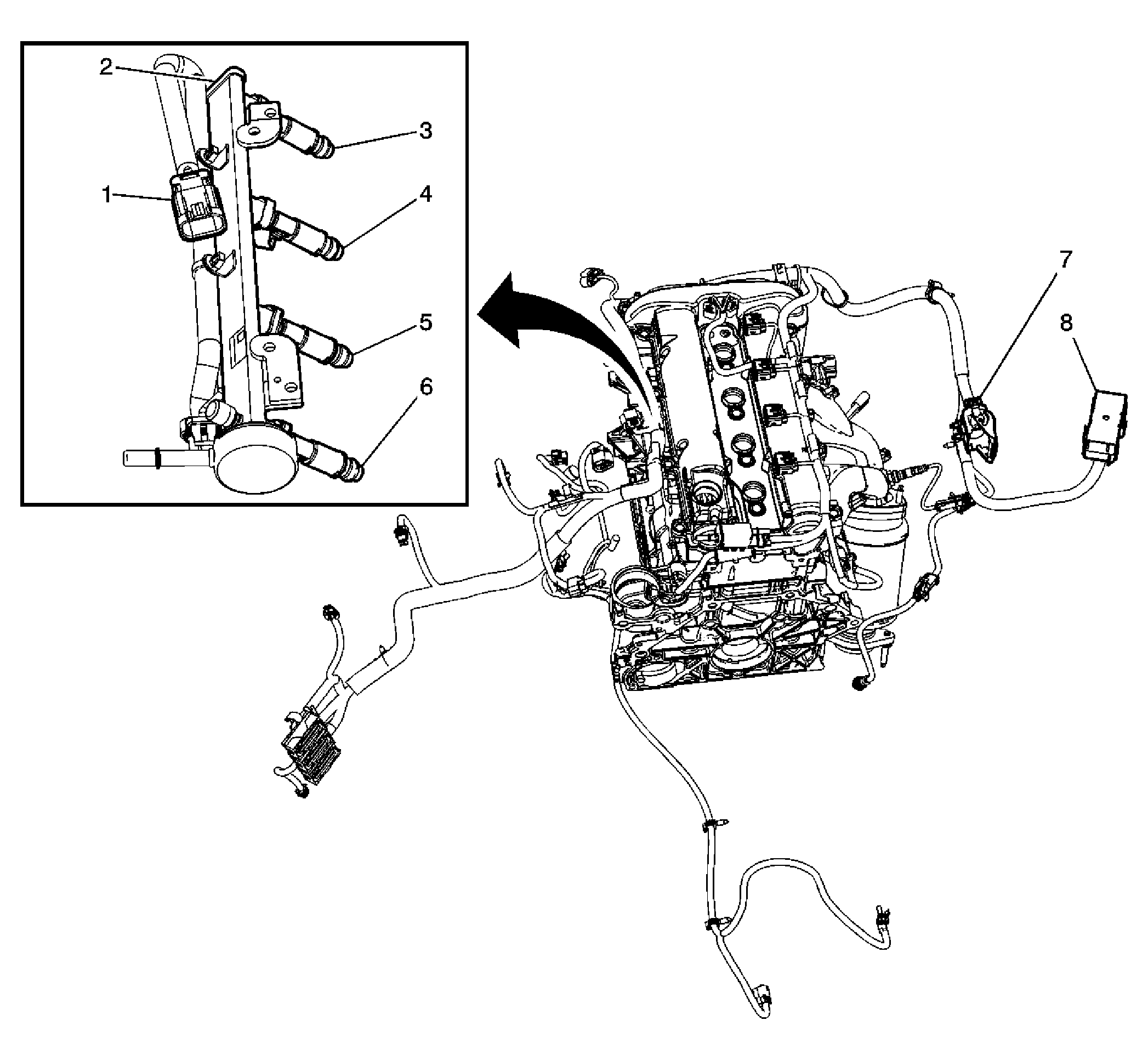 2
3
1
4
5
6
7
8