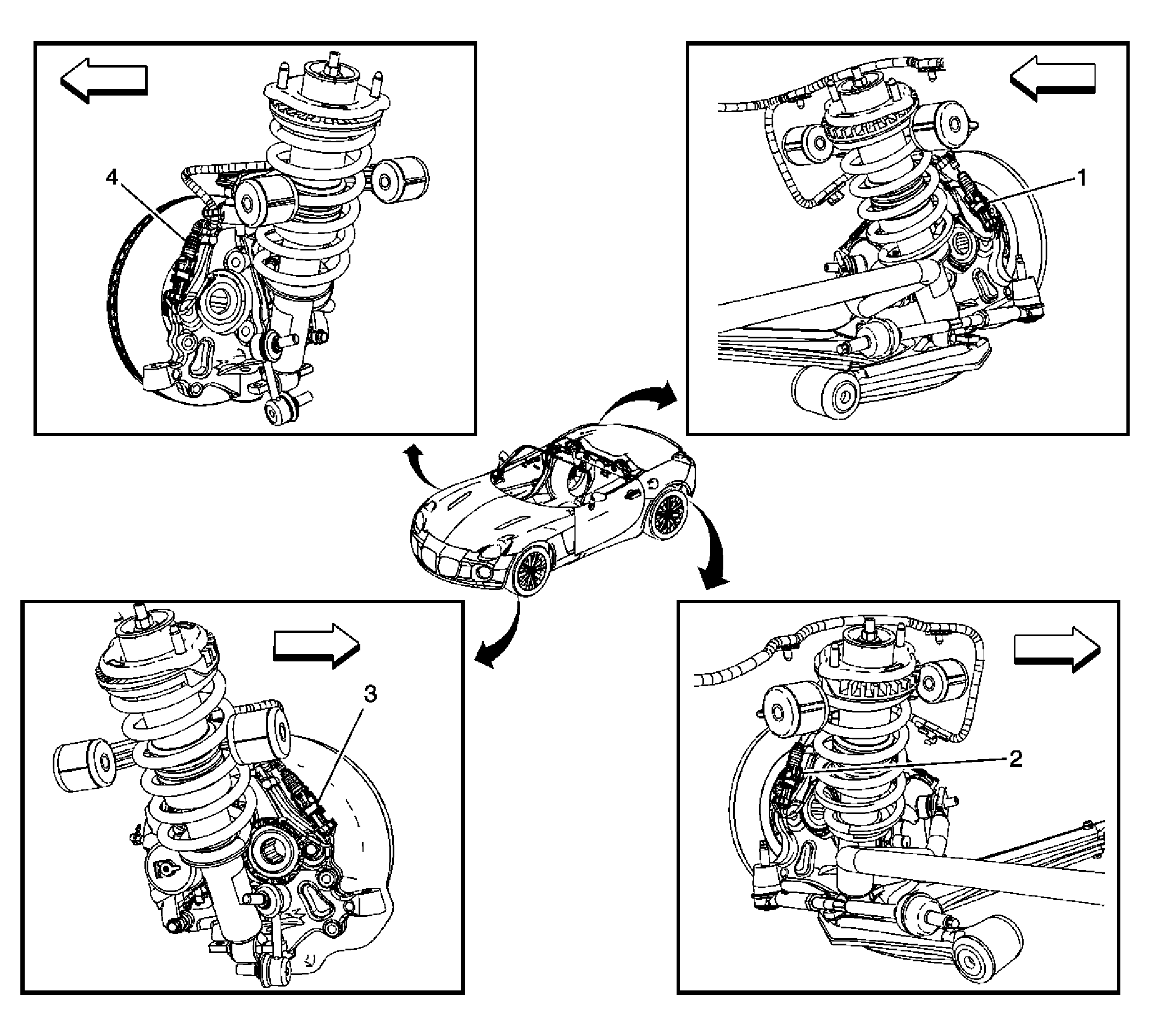 4

1

3

2