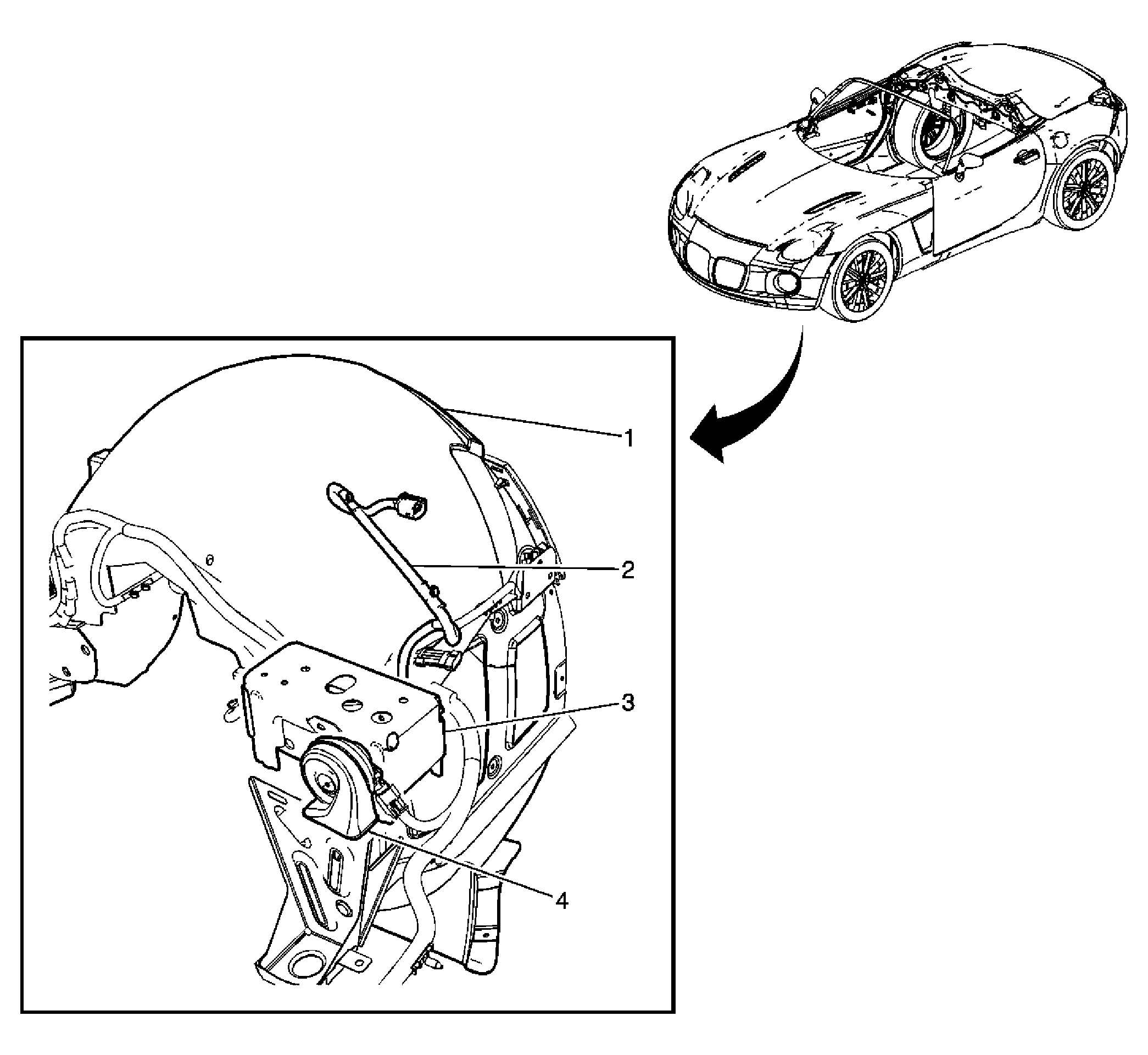 1
2
3
4