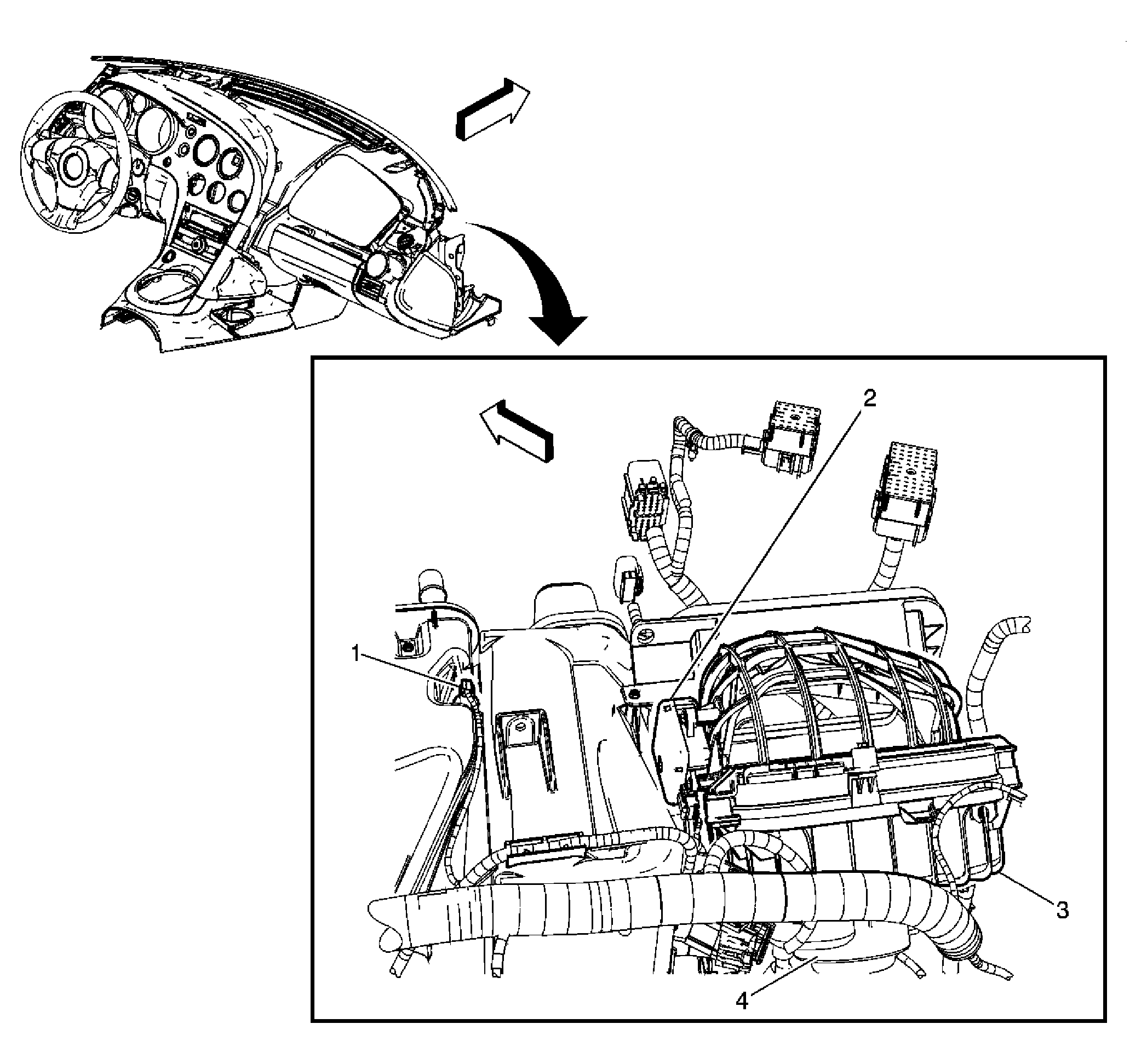 2
1
3
4