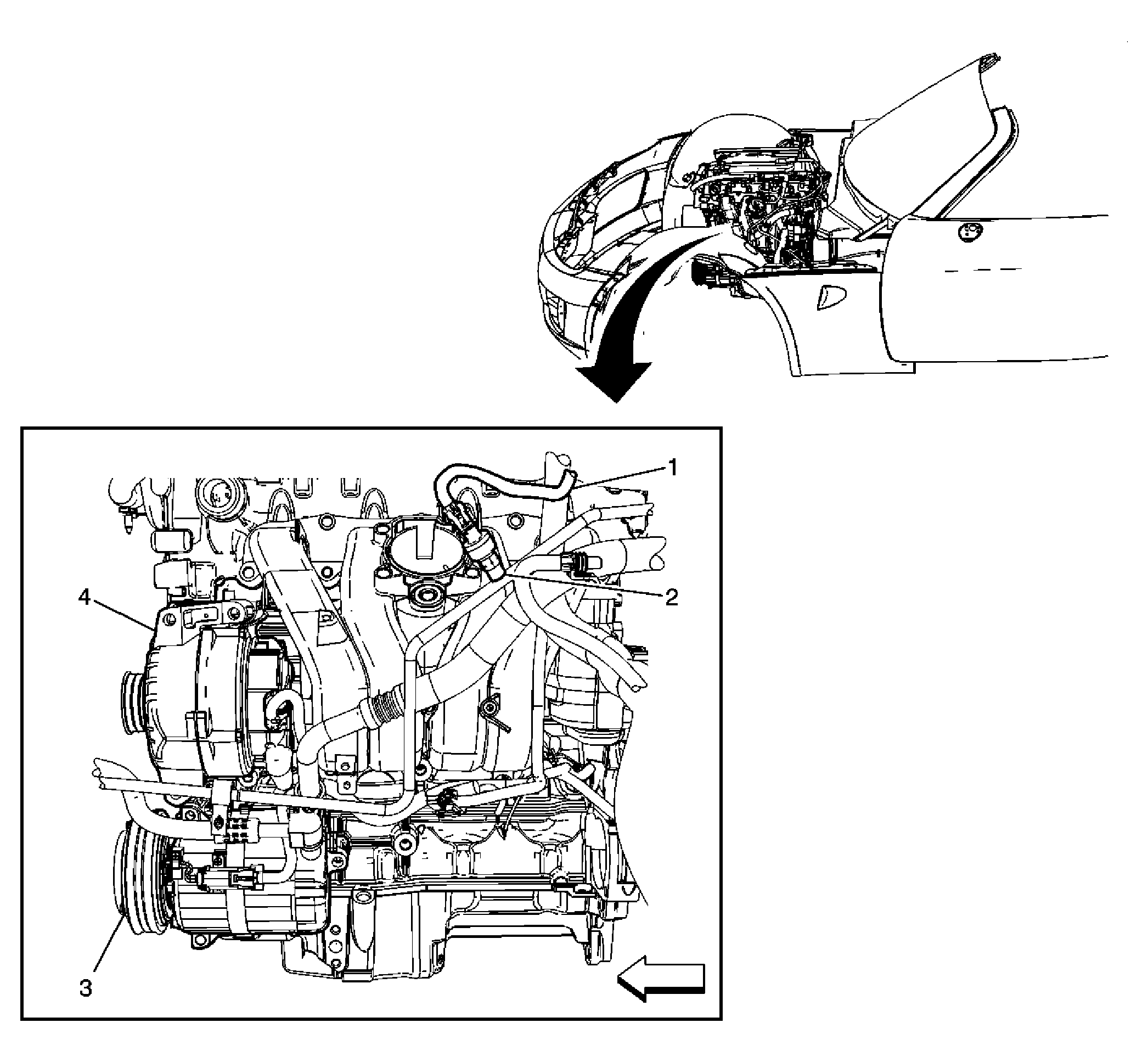 1
2
4
3