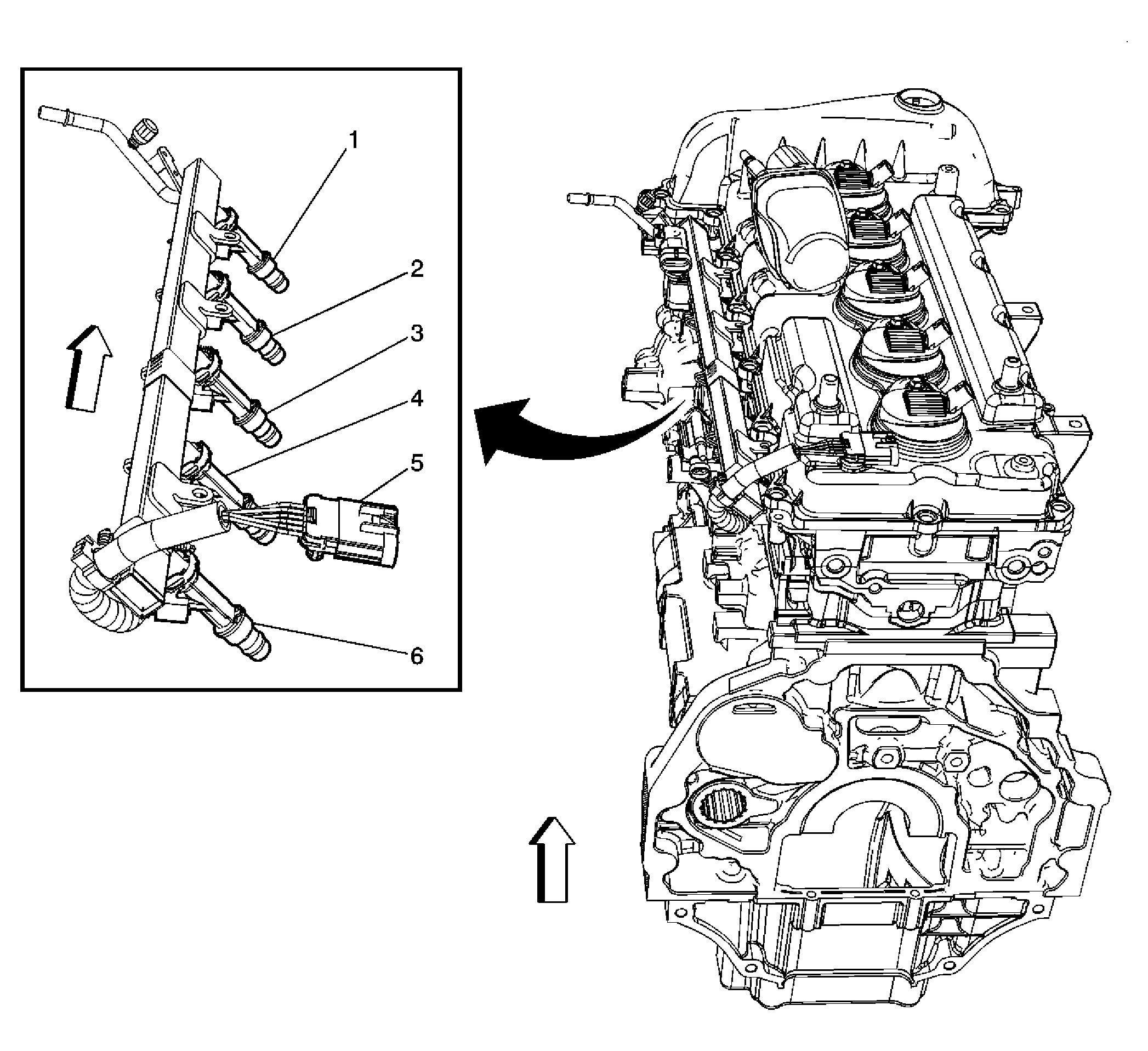 1
2
3
4
5
6