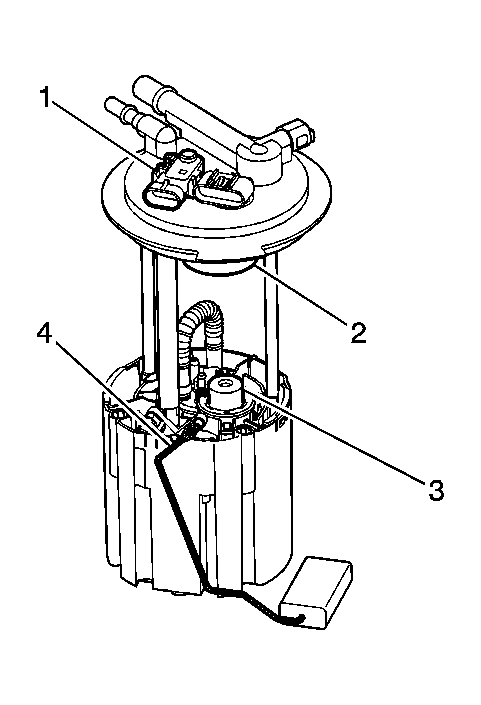 1
2
4
3