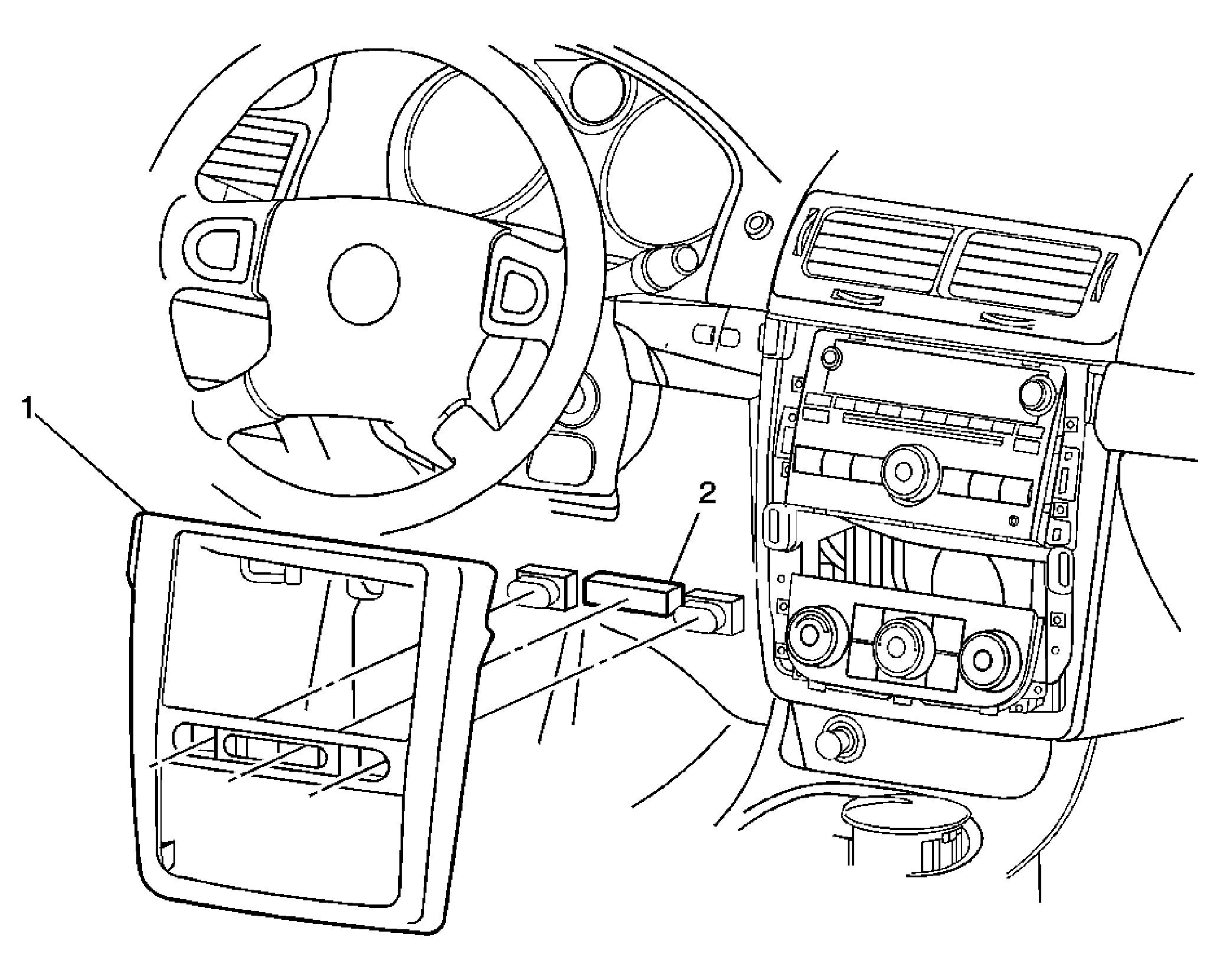 1

2