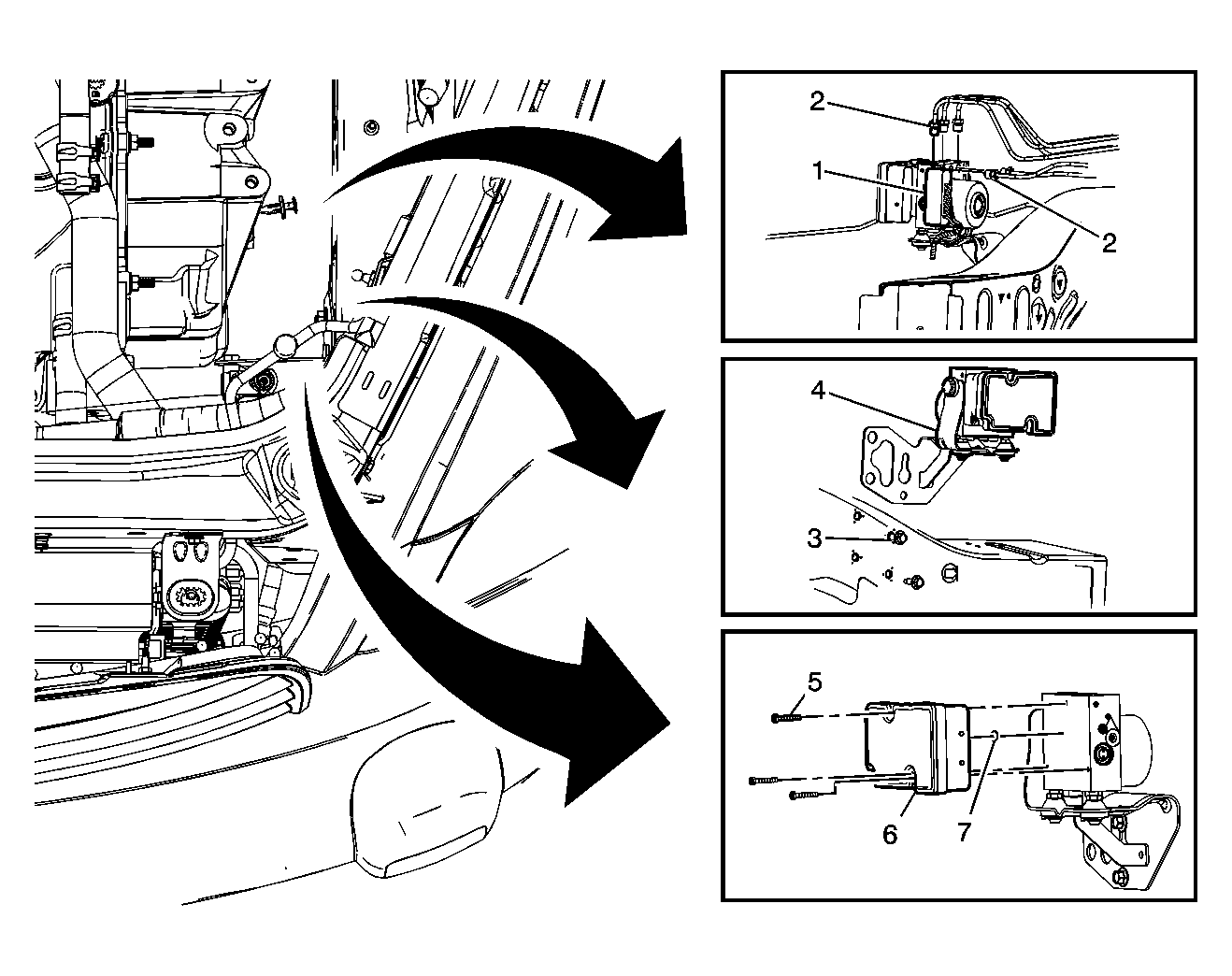 2
1
2
4
3
5
6
7